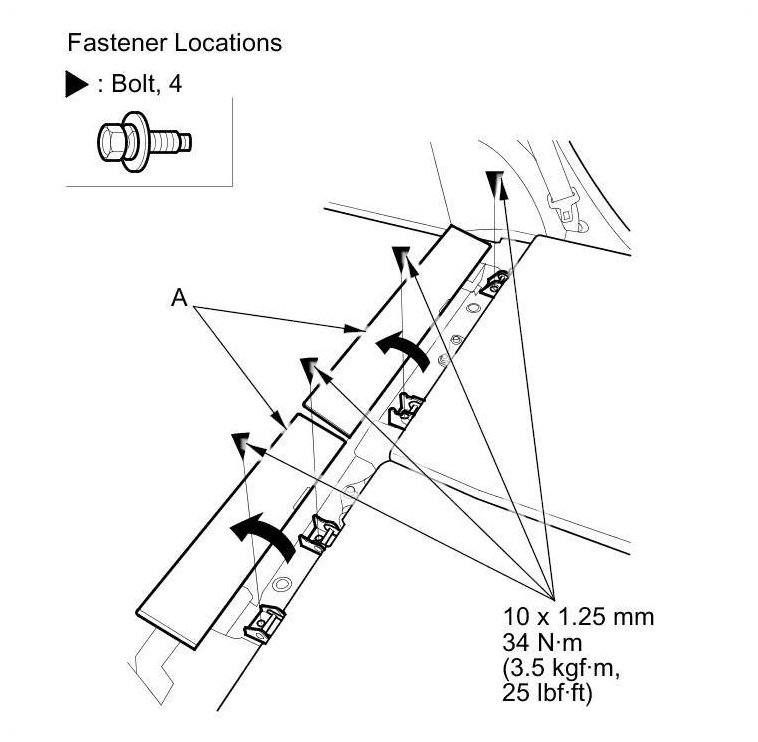 Fastener Locations

▶ : Bolt, 4

A

10 x 1.25 mm
34 N·m
(3.5 kgf·m,
25 lbf·ft)