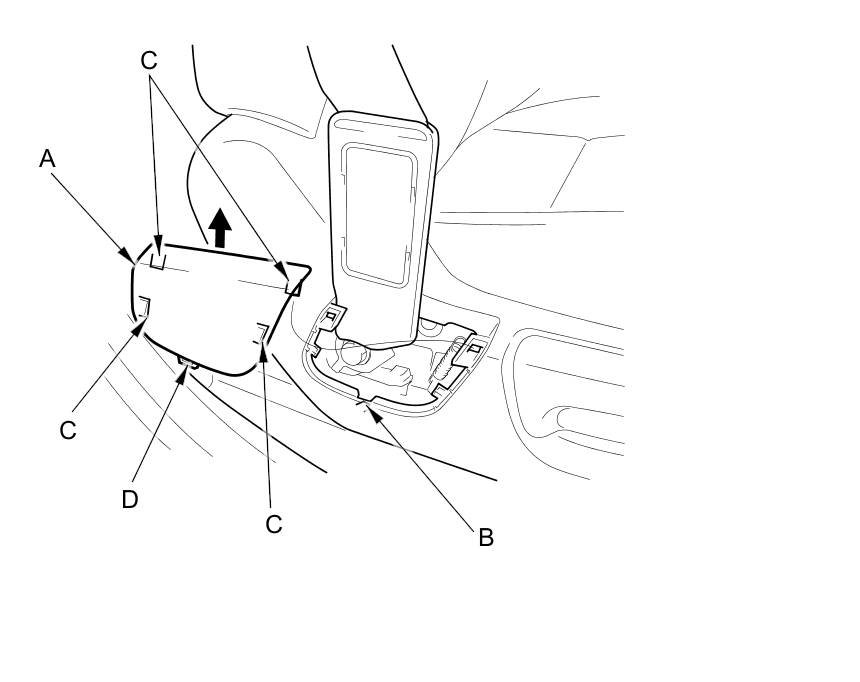 C
A
C
D
C
B