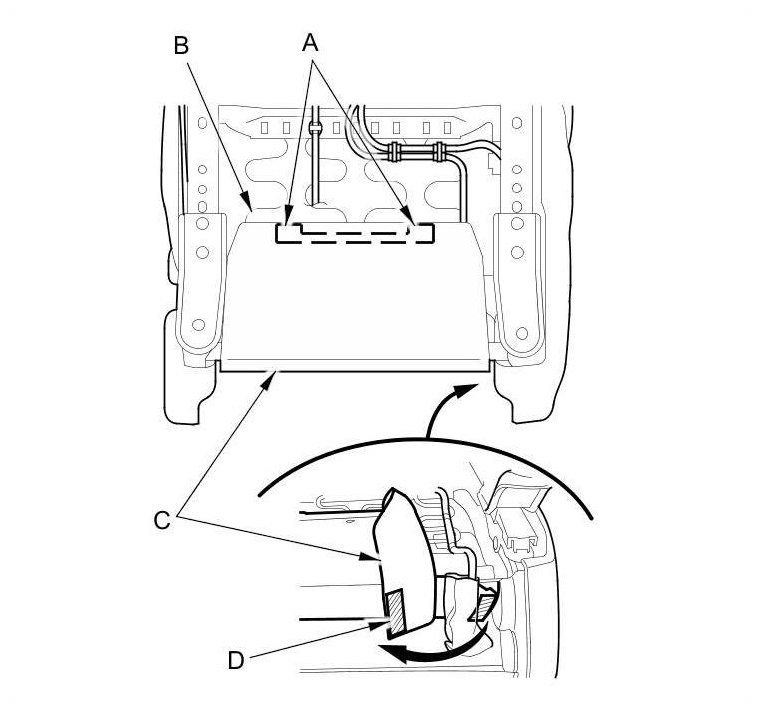 B
A
C
D