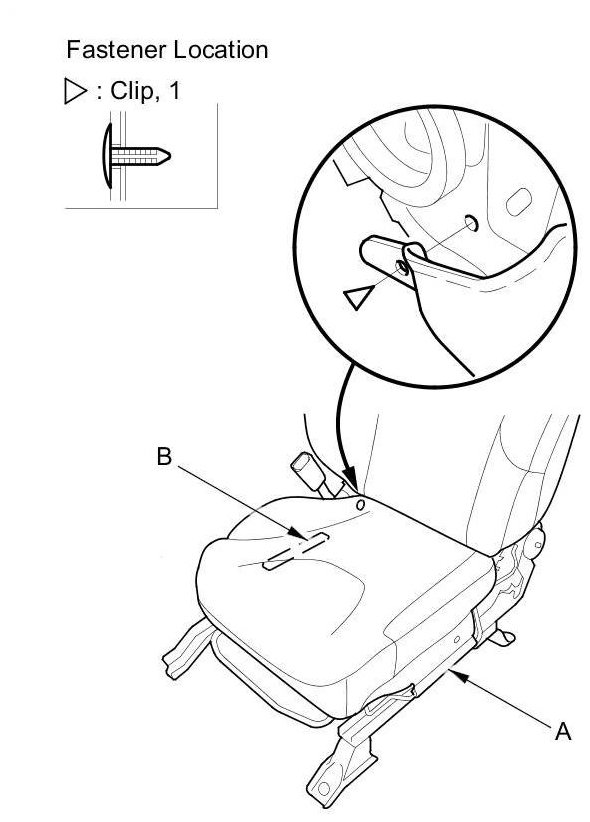 Fastener Location

▷ : Clip, 1

B

A