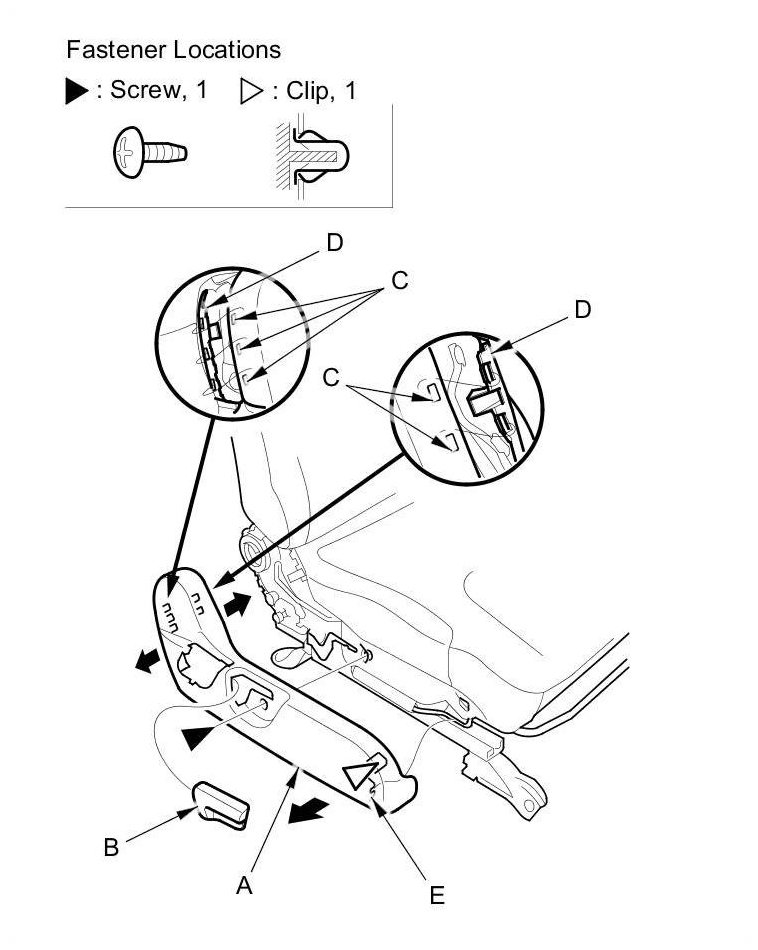 Fastener Locations

▶ : Screw, 1 ▷ : Clip, 1

D
C
D
C
B
A
E