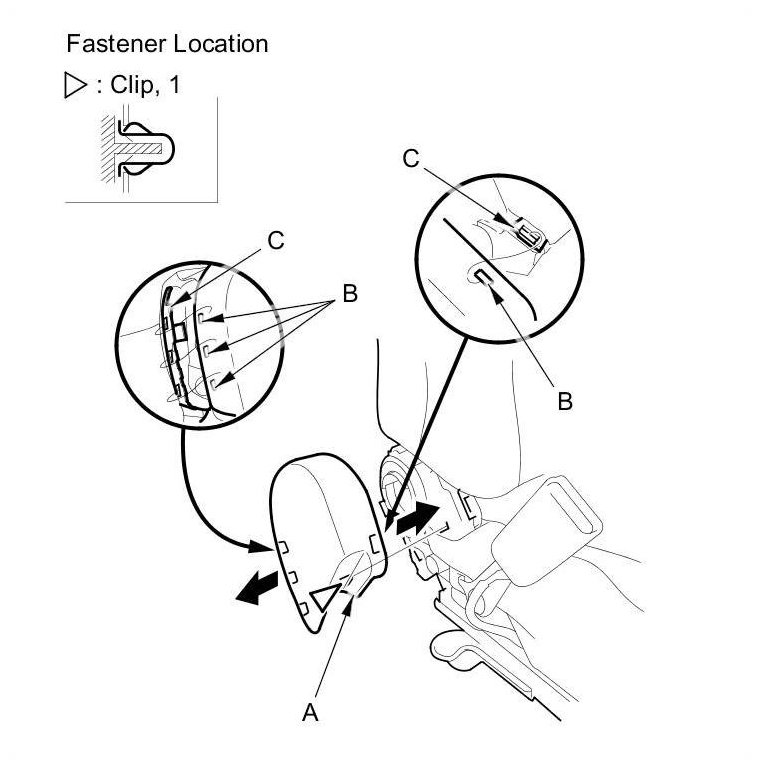 Fastener Location

▷ : Clip, 1

C

C

B

B

A