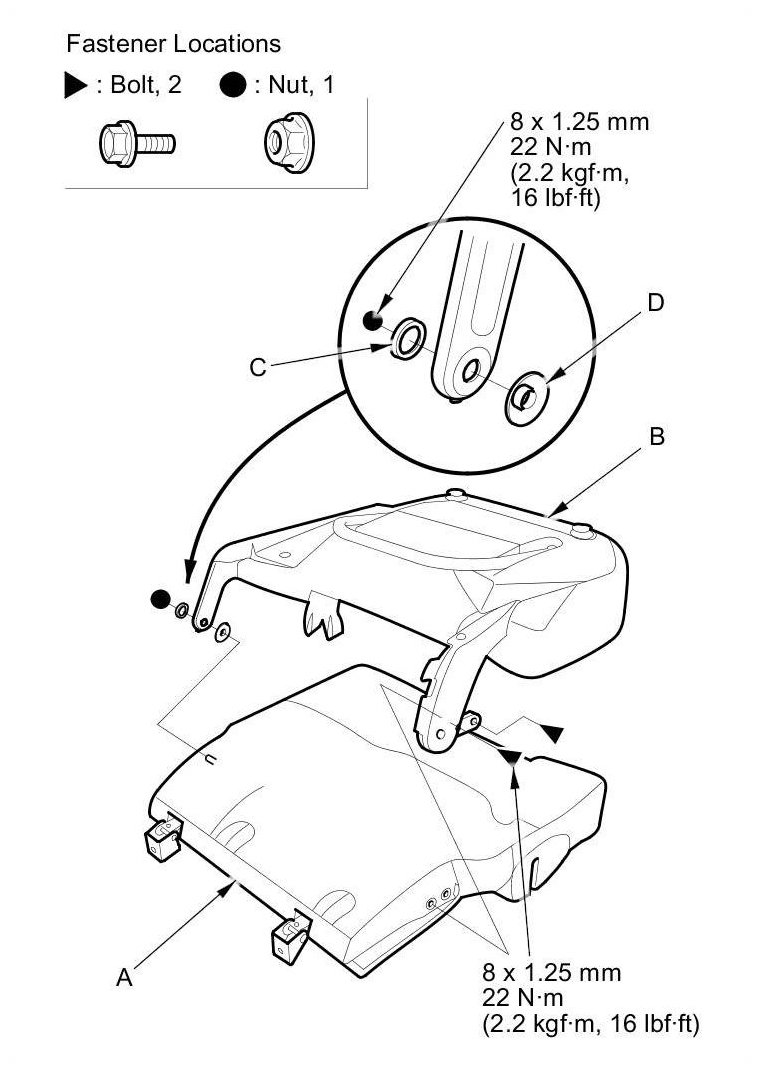 Fastener Locations

▶ : Bolt, 2 ● : Nut, 1

8 x 1.25 mm
22 N·m
(2.2 kgf·m,
16 lbf·ft)

D

C

B

A

8 x 1.25 mm
22 N·m
(2.2 kgf·m, 16 lbf·ft)