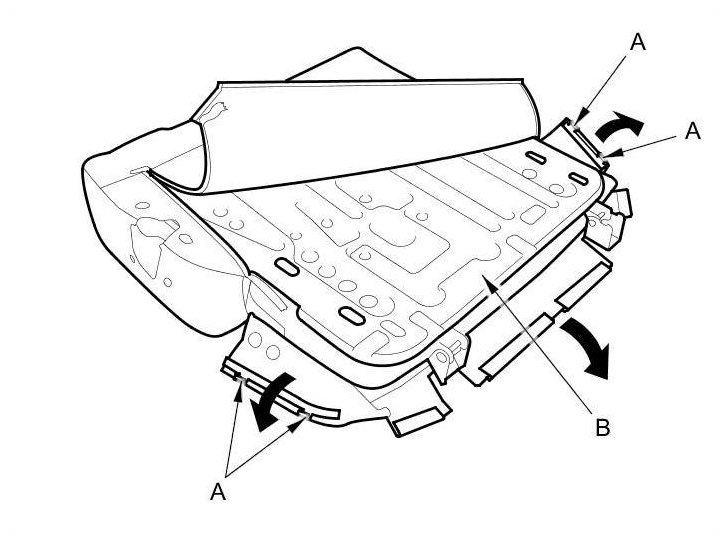 A
A
B
A