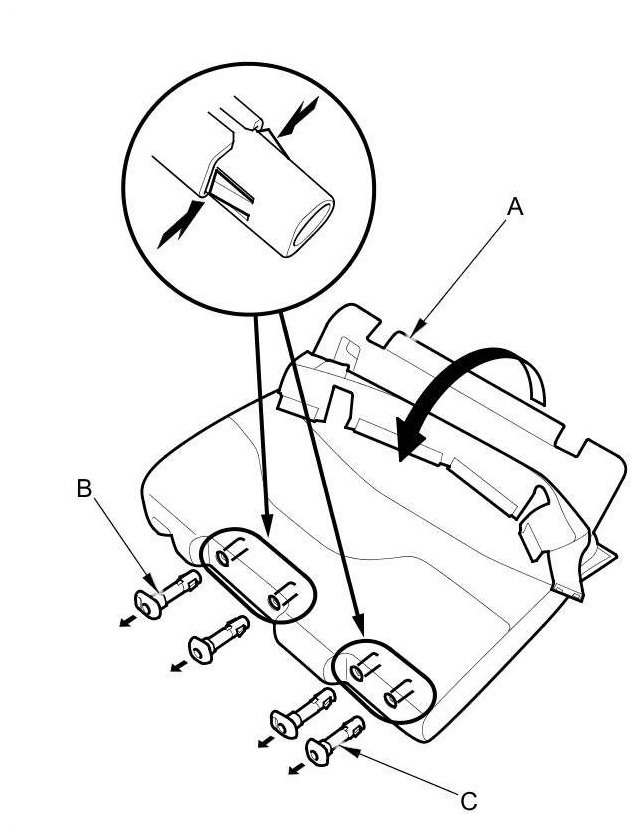 A

B

C