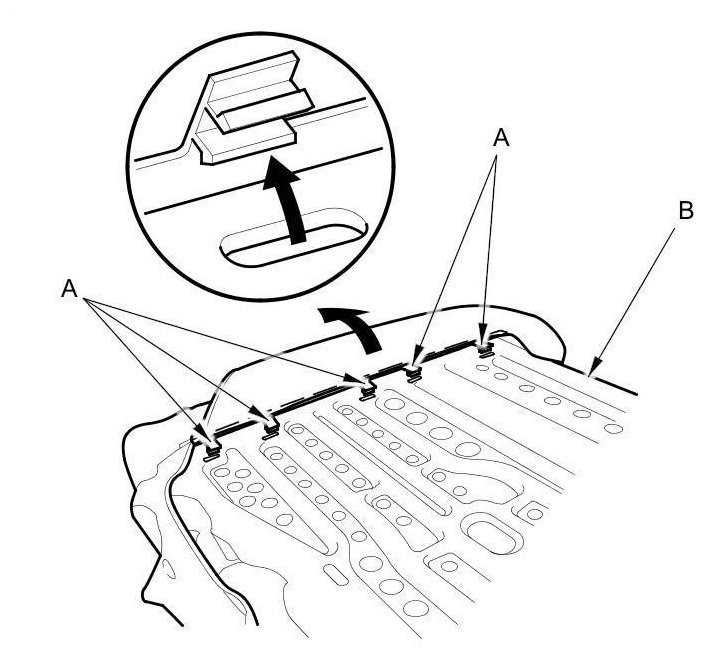 A

B

A