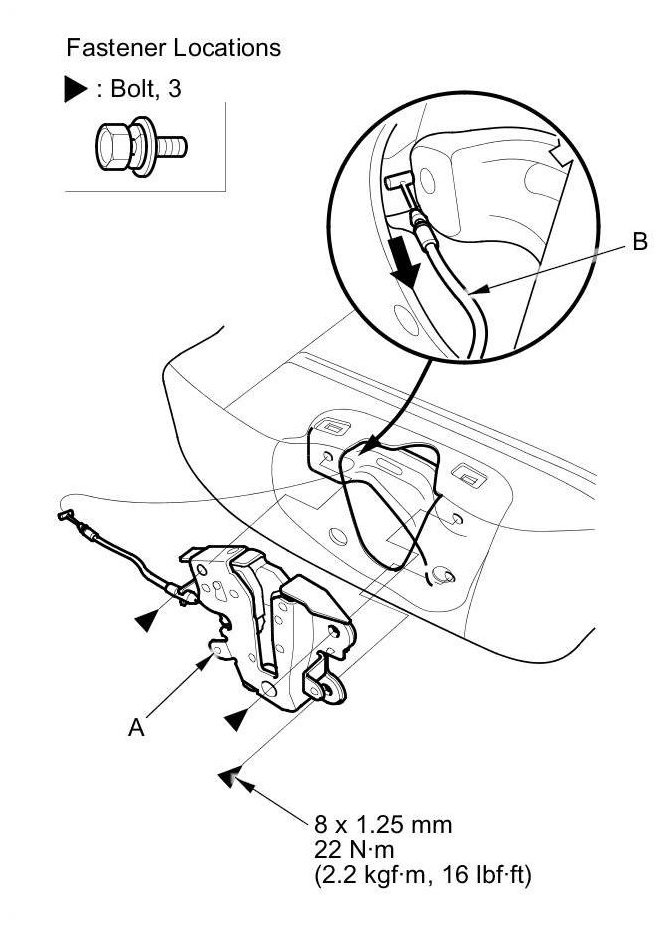 Fastener Locations

▶ : Bolt, 3

B

A

8 x 1.25 mm
22 N·m
(2.2 kgf·m, 16 lbf·ft)