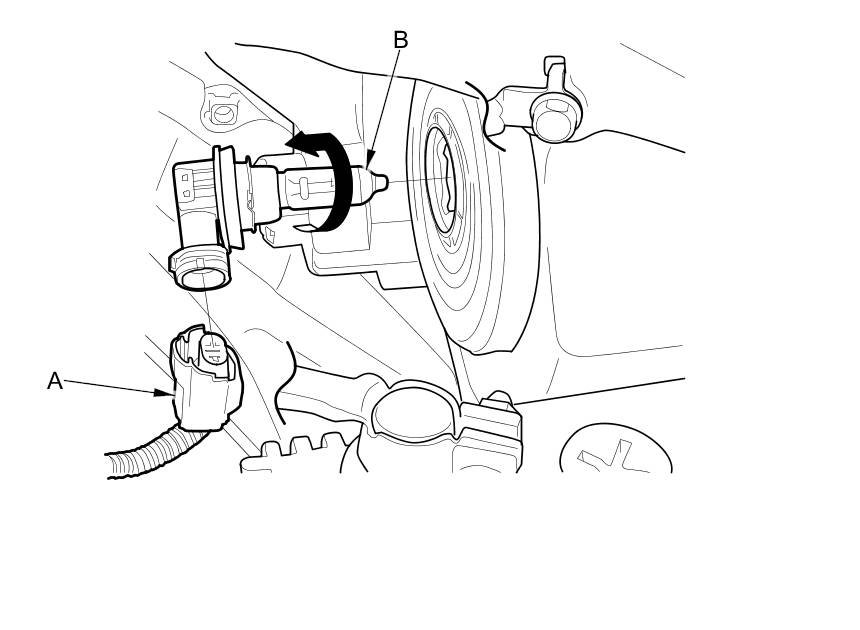 B

A