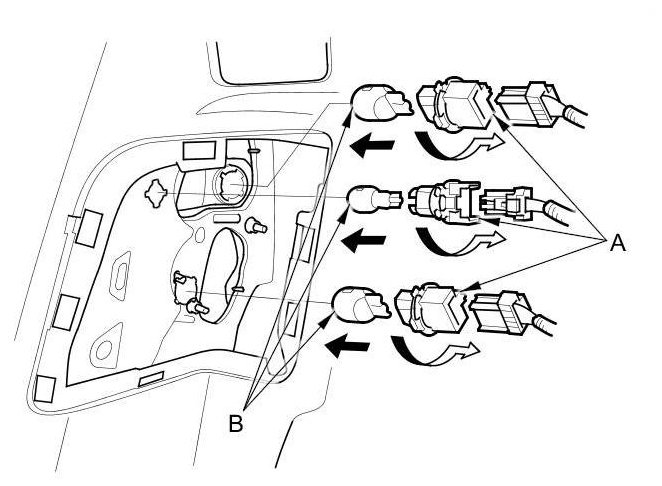 A
B