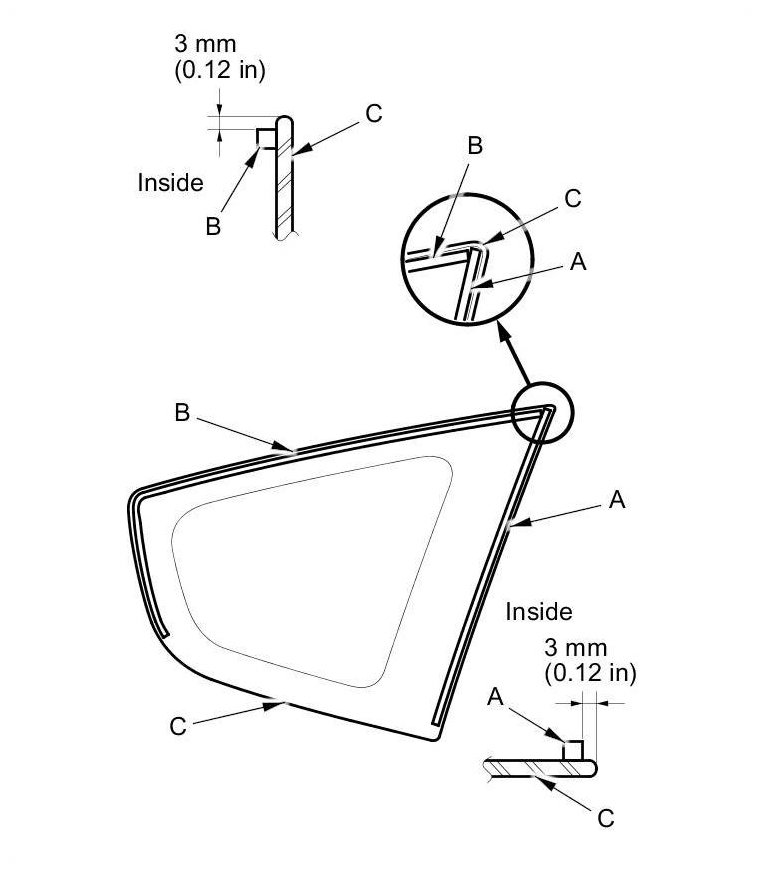 3 mm
(0.12 in)

C

Inside

B

B

C

A

B

A

Inside

3 mm
(0.12 in)

A

C

C