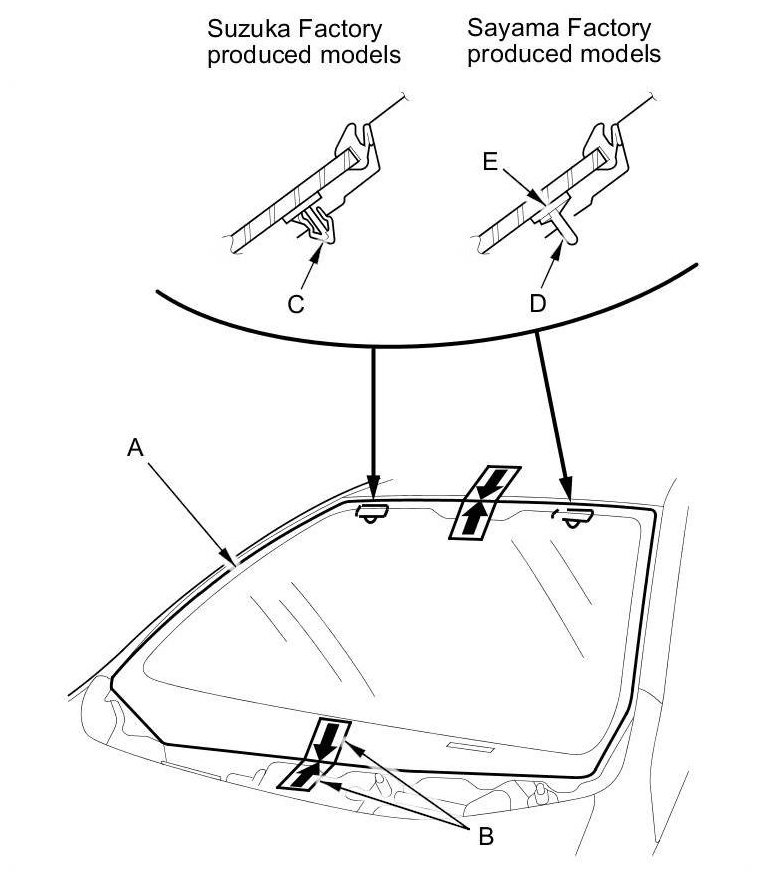 Suzuka Factory produced models

Sayama Factory produced models

E

C

D

A

B