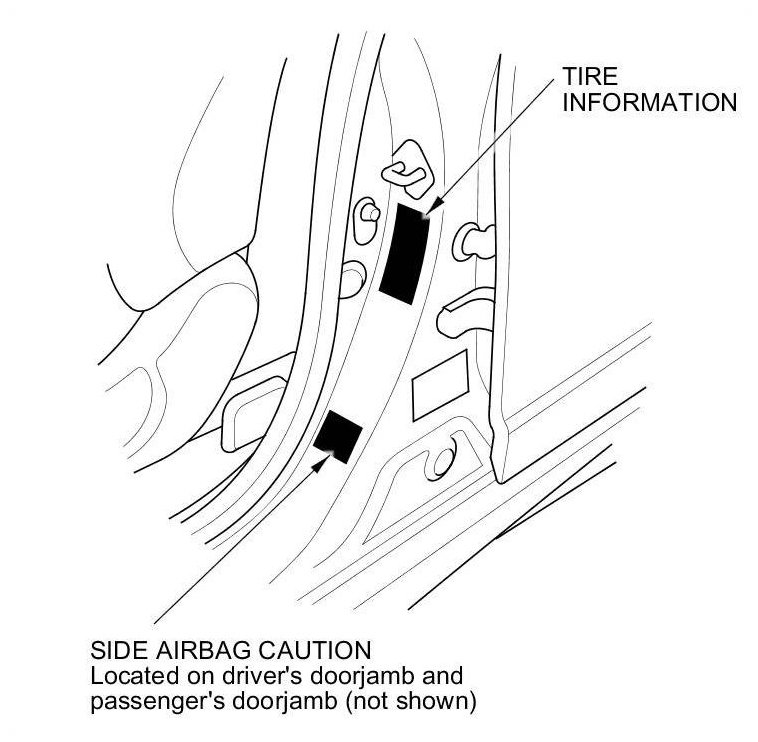 TIRE INFORMATION

SIDE AIRBAG CAUTION
Located on driver's doorjamb and passenger's doorjamb (not shown)