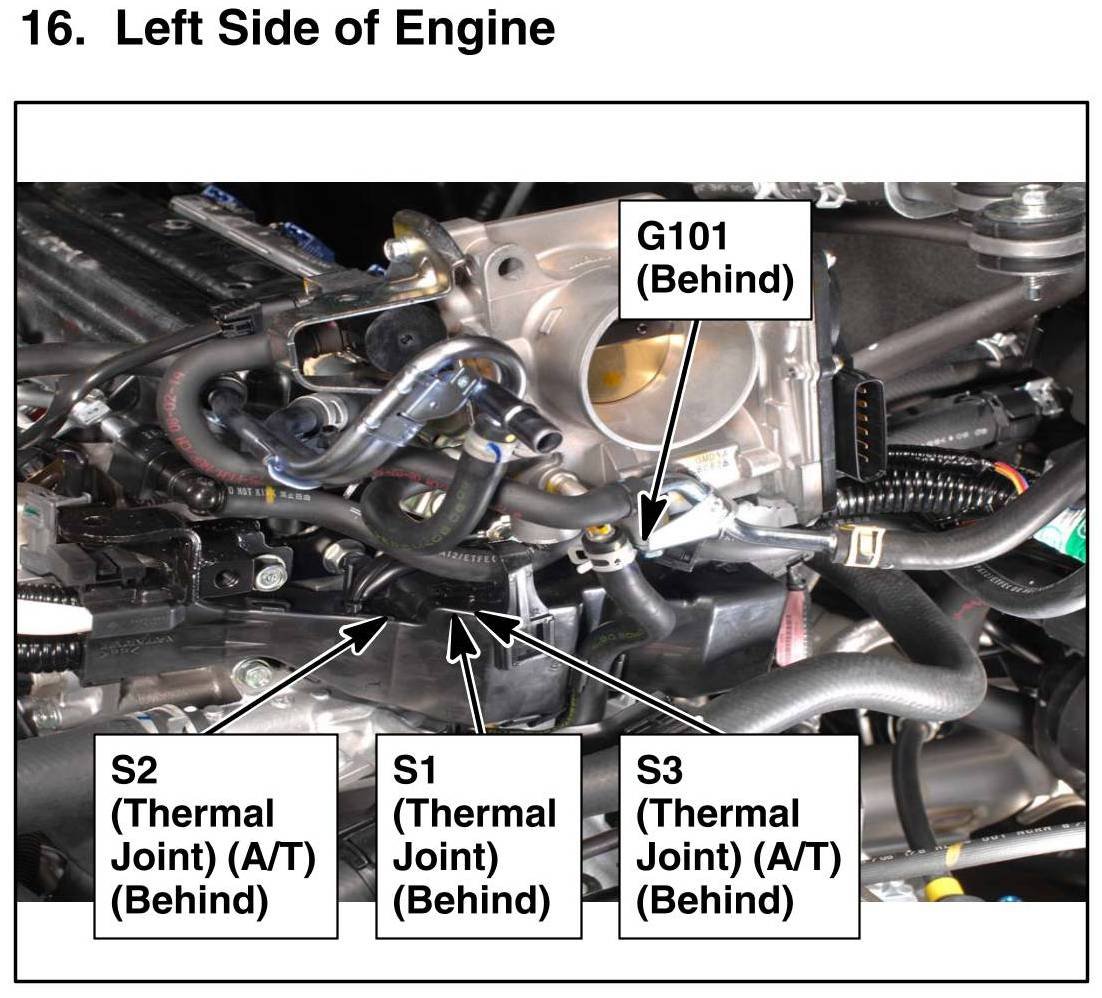 16. Left Side of Engine

G101 (Behind)

S2 (Thermal Joint) (A/T) (Behind)

S1 (Thermal Joint) (Behind)

S3 (Thermal Joint) (A/T) (Behind)