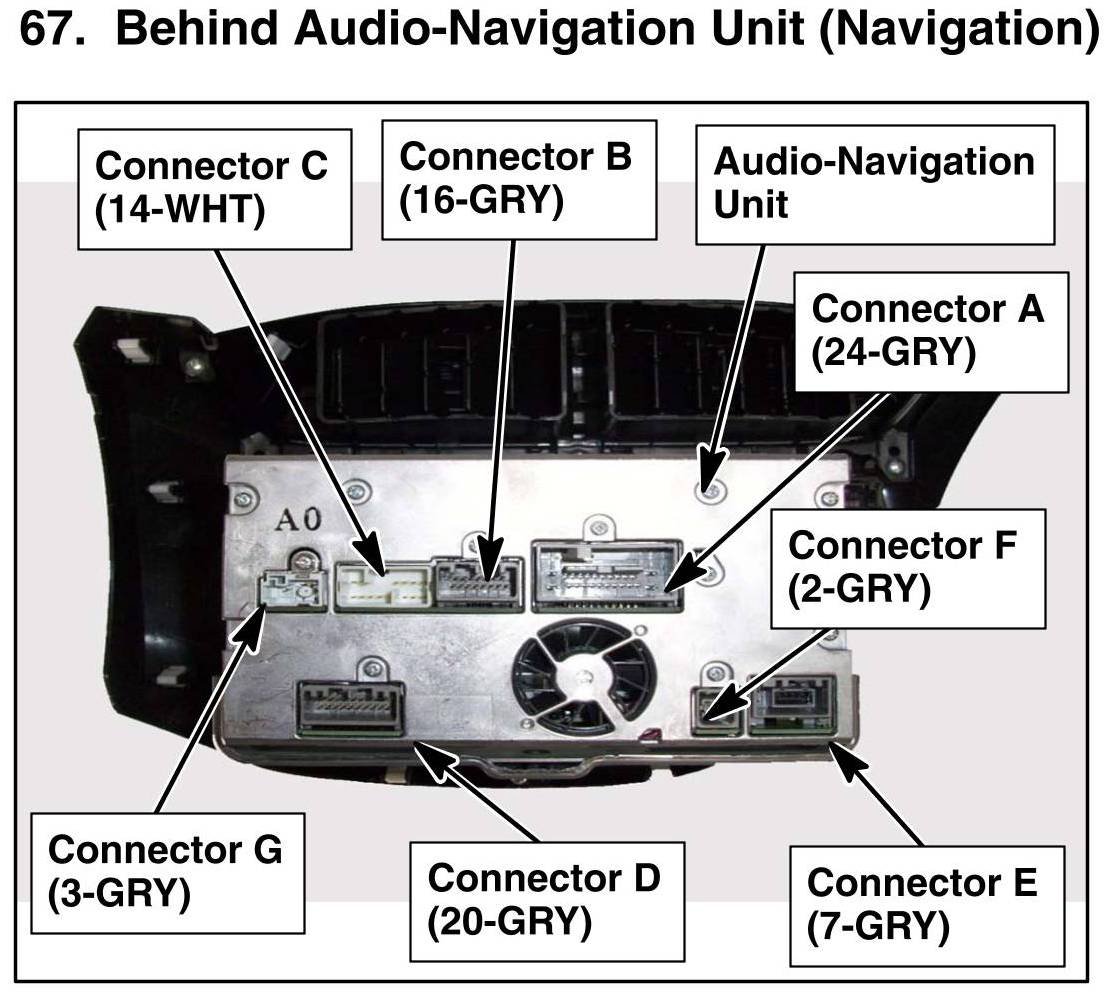 67. Behind Audio-Navigation Unit (Navigation)

Connector C
(14-WHT)

Connector B
(16-GRY)

Audio-Navigation
Unit

Connector A
(24-GRY)

A0

Connector F
(2-GRY)

Connector G
(3-GRY)

Connector D
(20-GRY)

Connector E
(7-GRY)