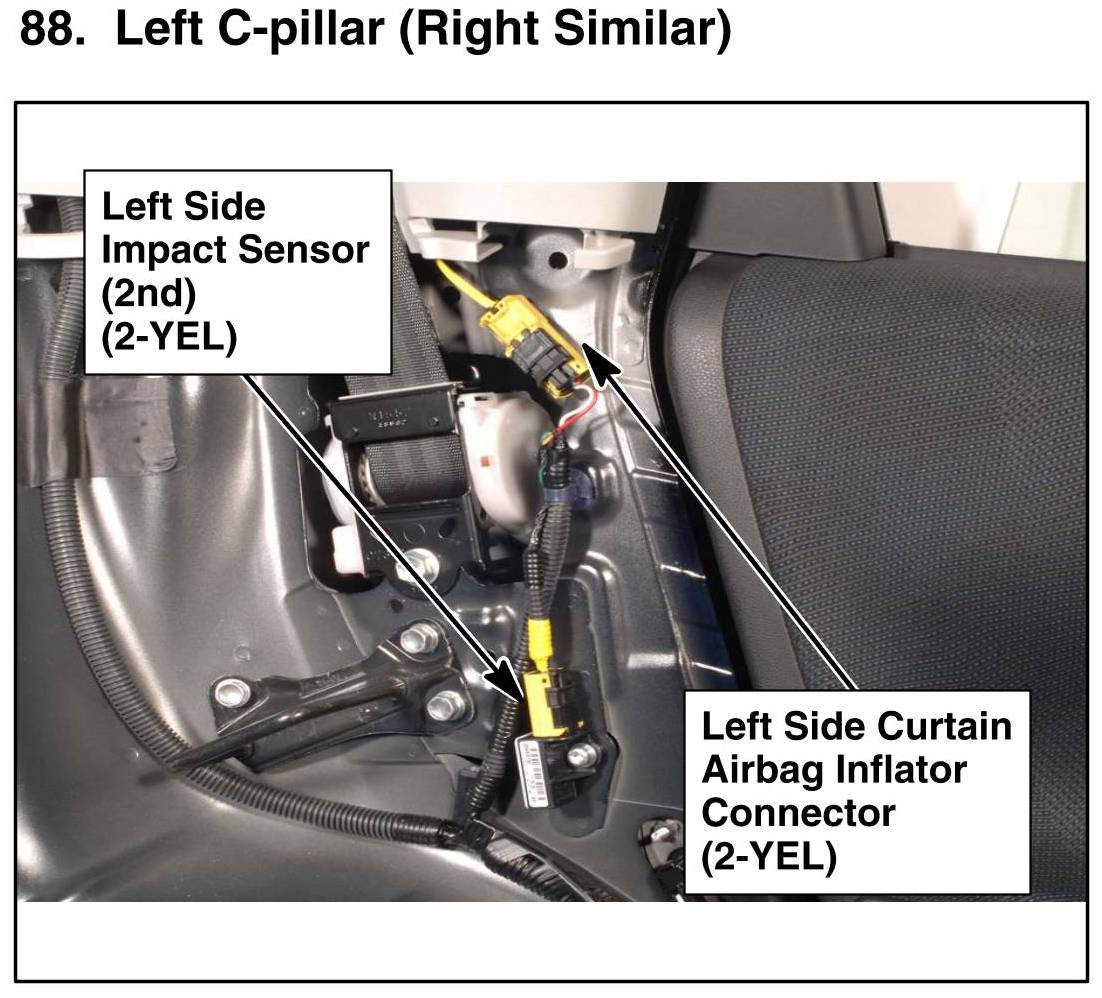 88. Left C-pillar (Right Similar)

Left Side Impact Sensor (2nd) (2-YEL)

Left Side Curtain Airbag Inflator Connector (2-YEL)