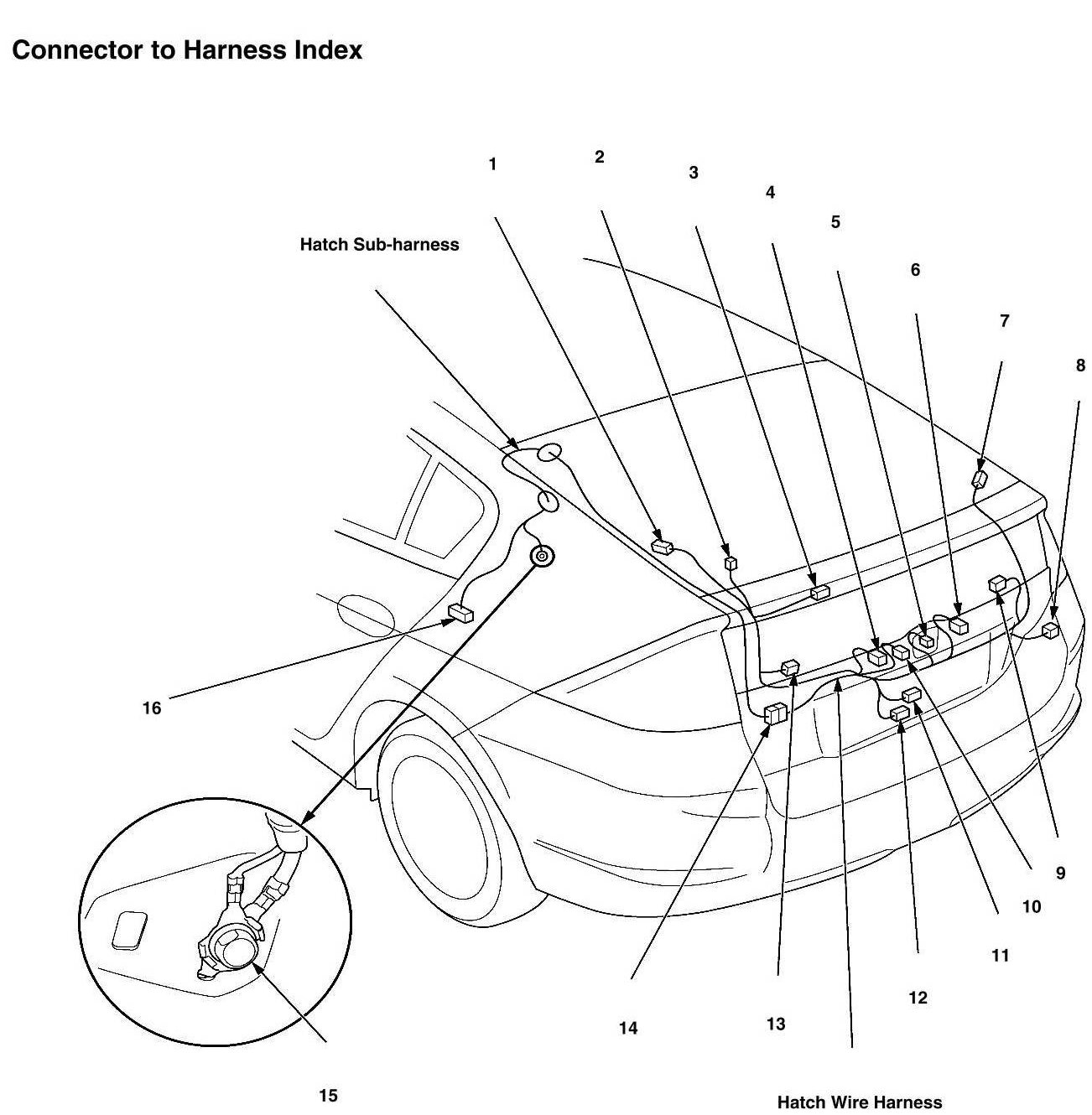 Connector to Harness Index

1

2

3

4

5

6

7

8

Hatch Sub-harness

16

9

10

11

12

13

14

15

Hatch Wire Harness