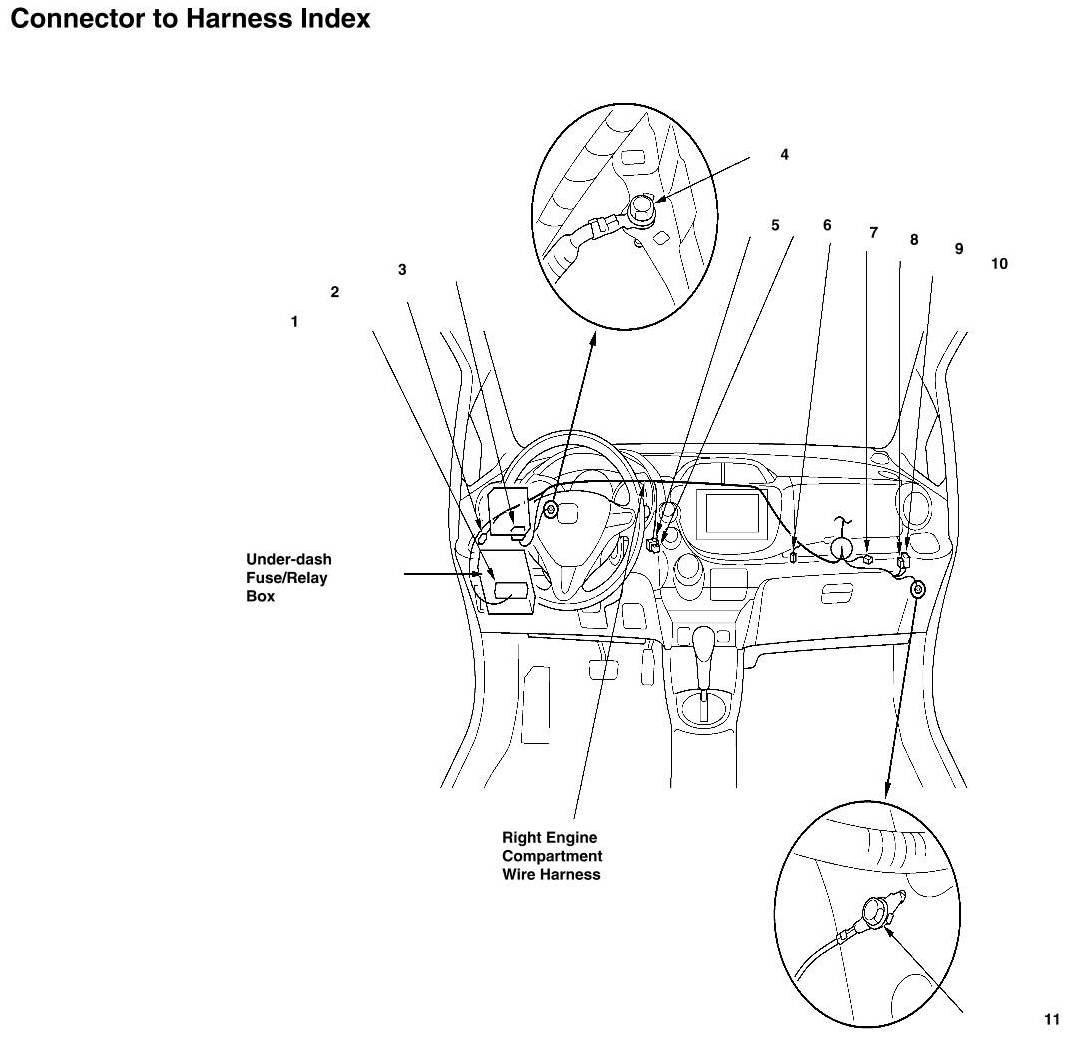 Connector to Harness Index

4

5
6
7
8
9
10

3
2
1

Under-dash Fuse/Relay Box

Right Engine Compartment Wire Harness

11