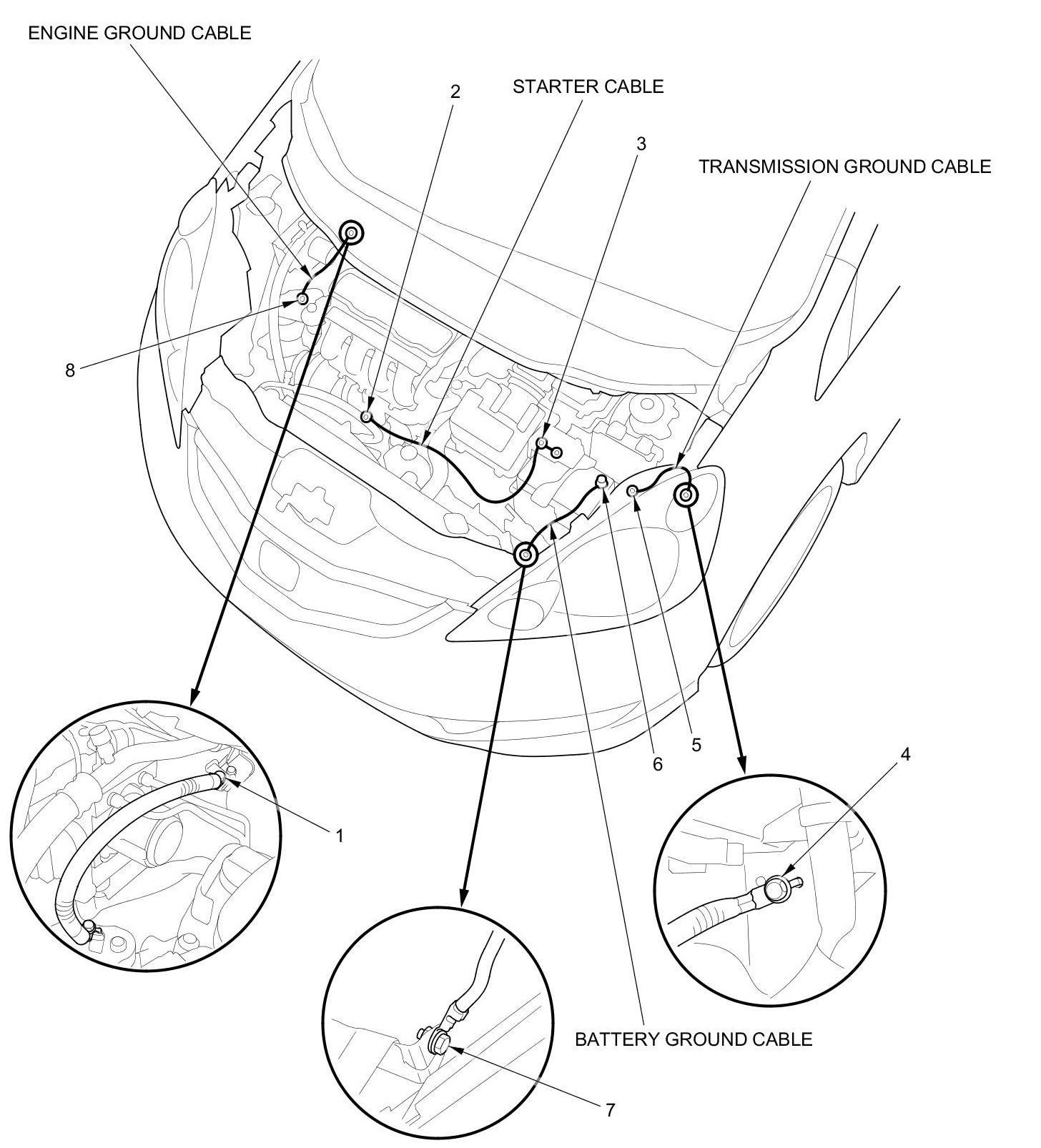 ENGINE GROUND CABLE

2

STARTER CABLE

3

TRANSMISSION GROUND CABLE

8

6

5

4

1

BATTERY GROUND CABLE

7