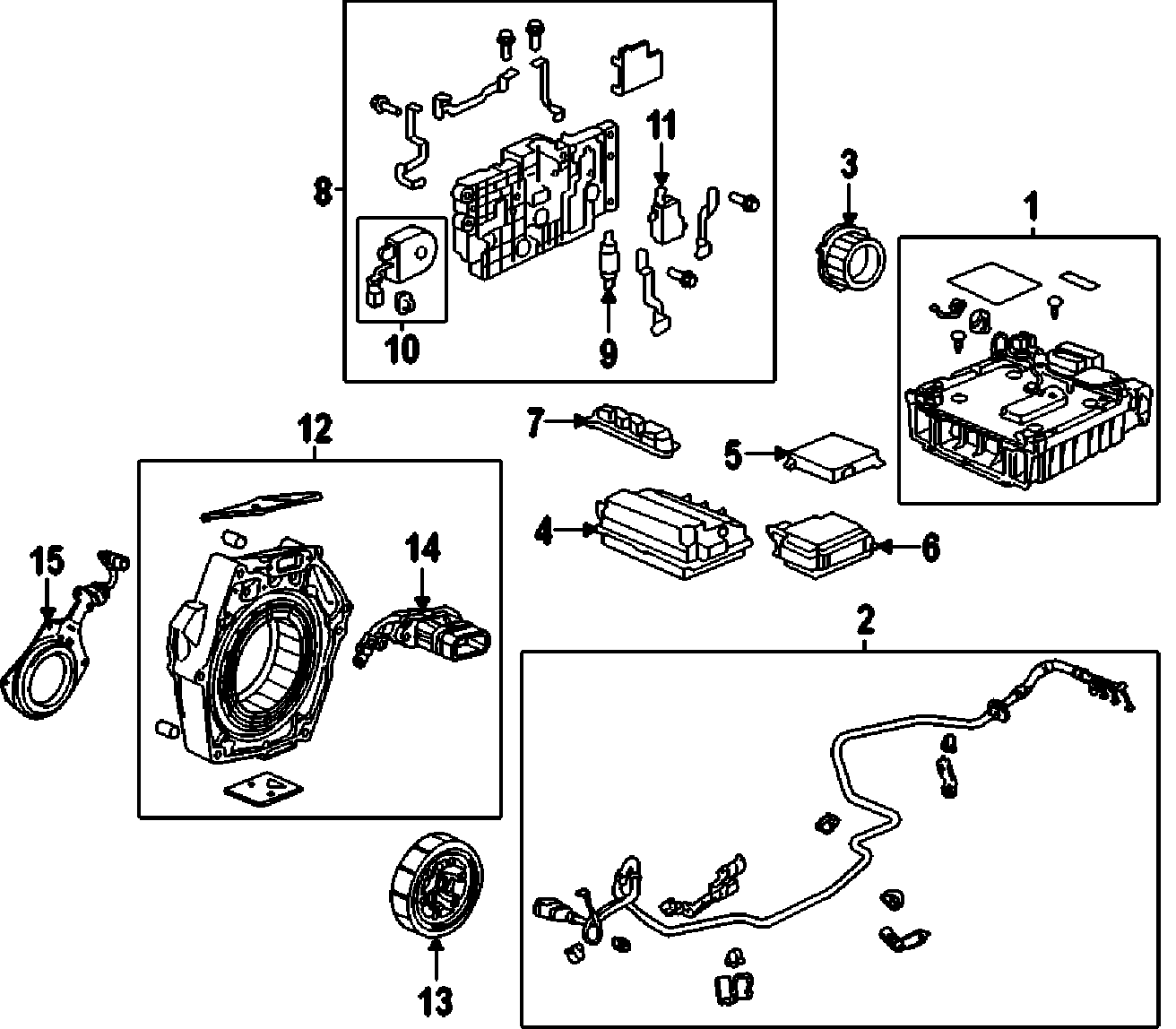 8
11
3
1
10
9
7
5
12
4
6
15
14
2
13