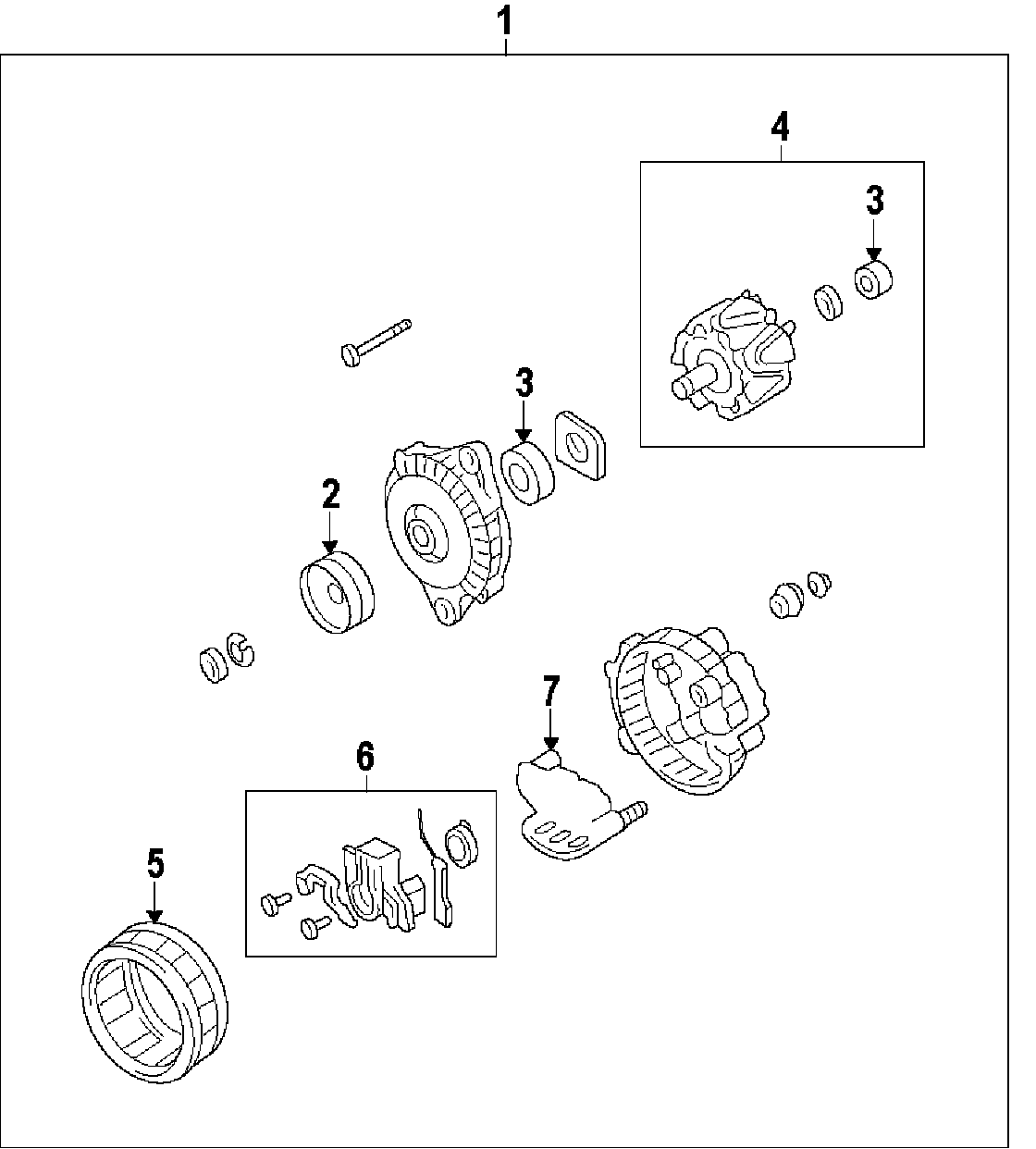 1
4
3
3
2
7
6
5