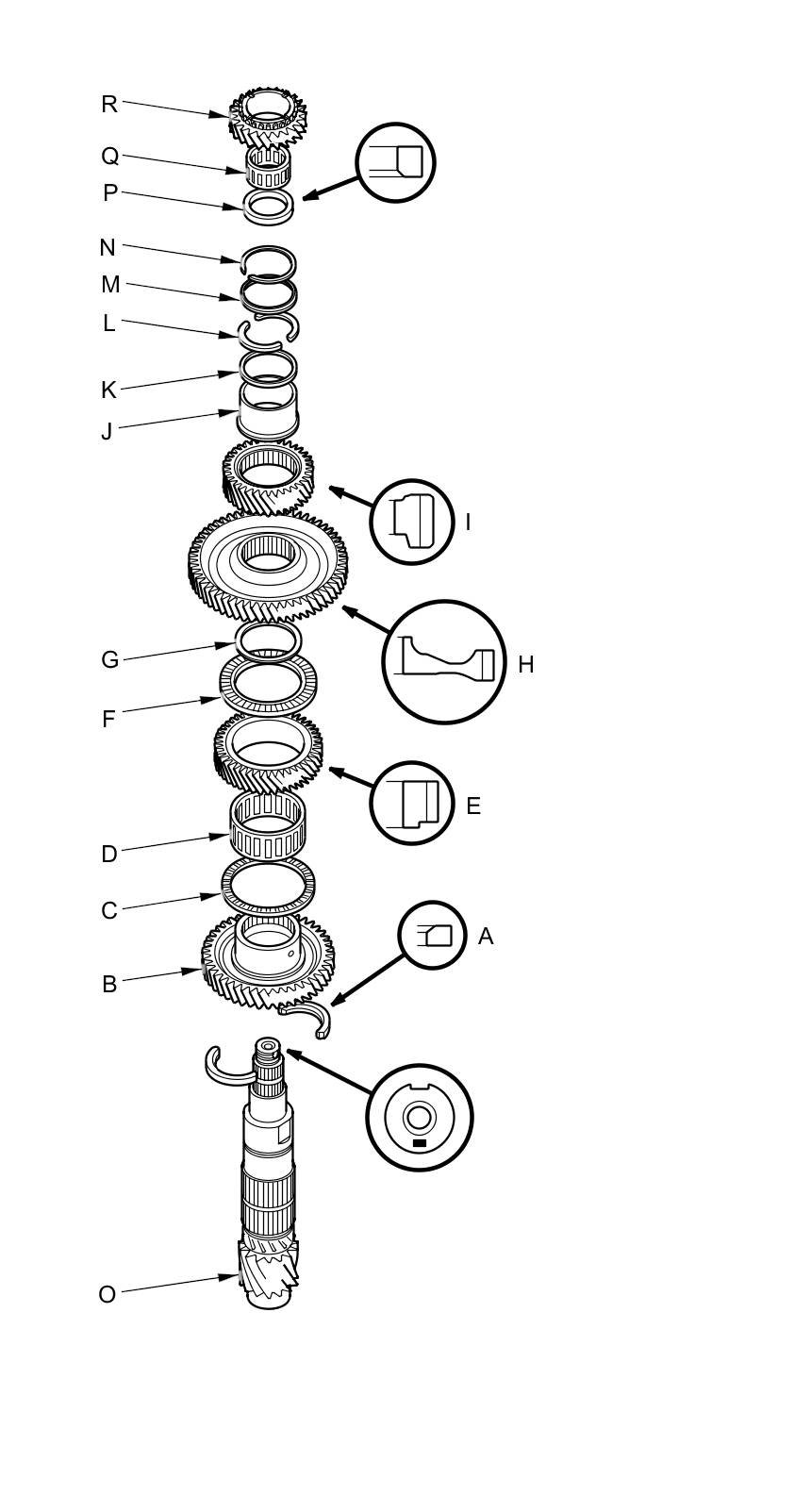 R
Q
P
N
M
L
K
J
I
H
G
F
E
D
C
A
B
O