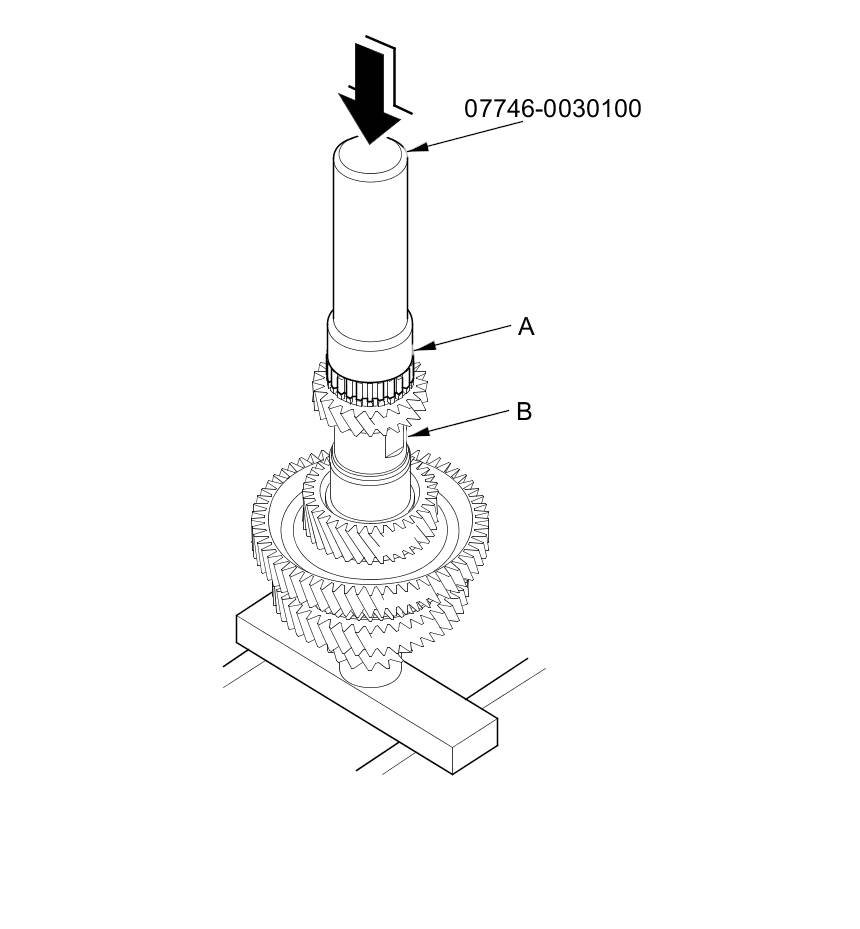 07746-0030100

A

B