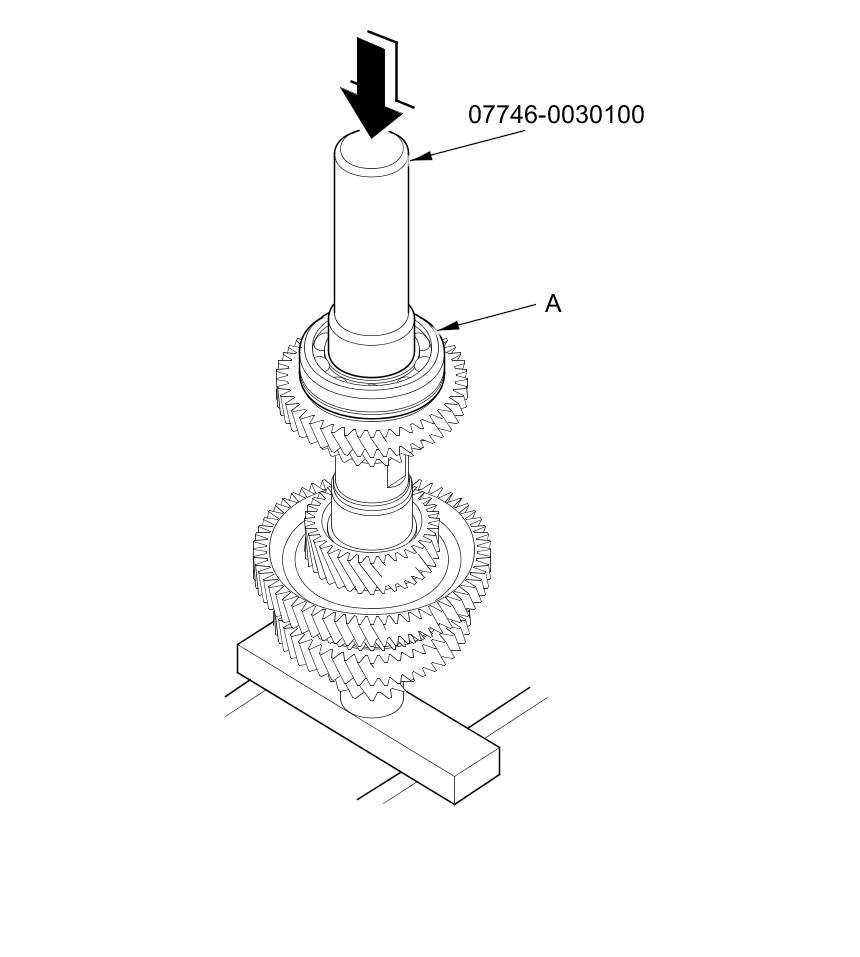 07746-0030100

A