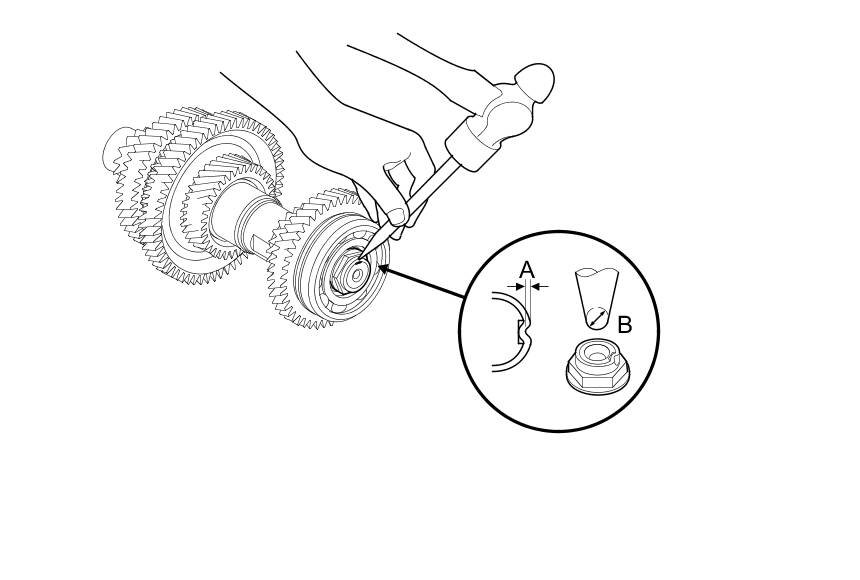 A
B