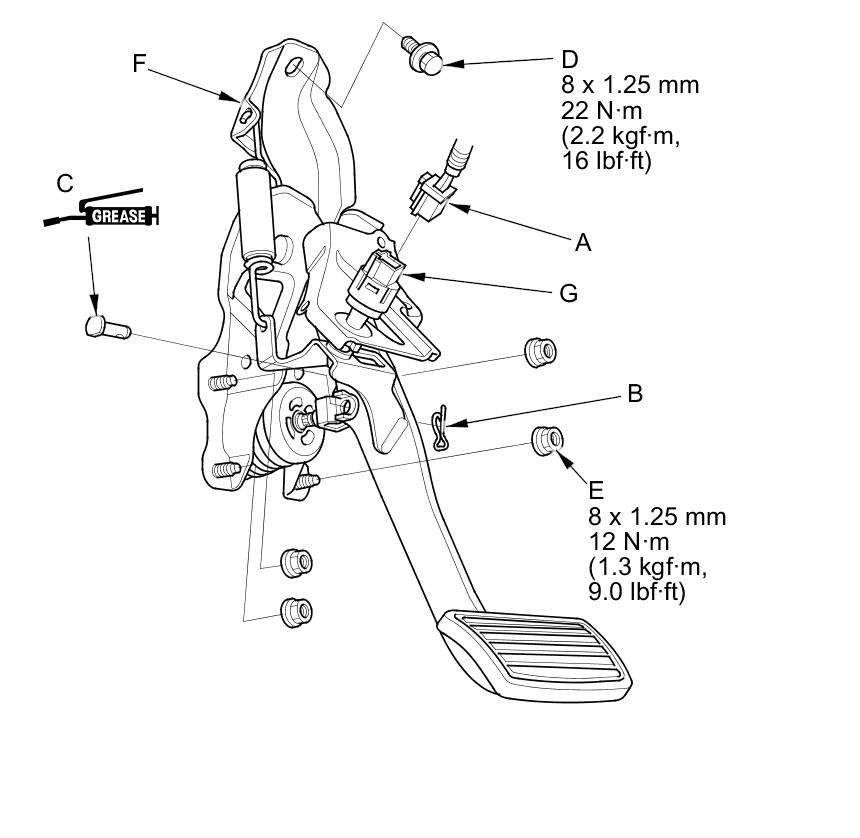 F

D
8 x 1.25 mm
22 N·m
(2.2 kgf·m,
16 lbf·ft)

C
GREASE

A

G

B

E
8 x 1.25 mm
12 N·m
(1.3 kgf·m,
9.0 lbf·ft)