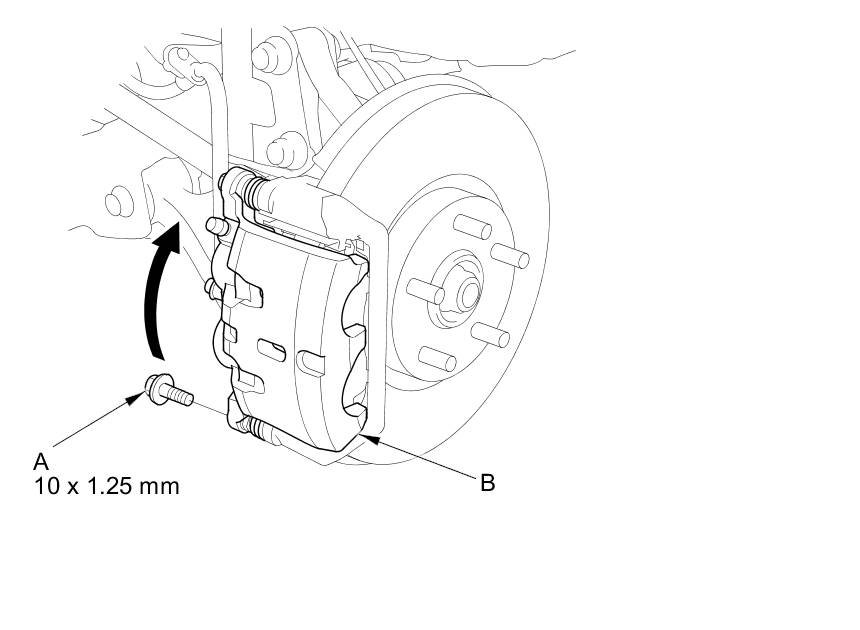 A
10 x 1.25 mm

B