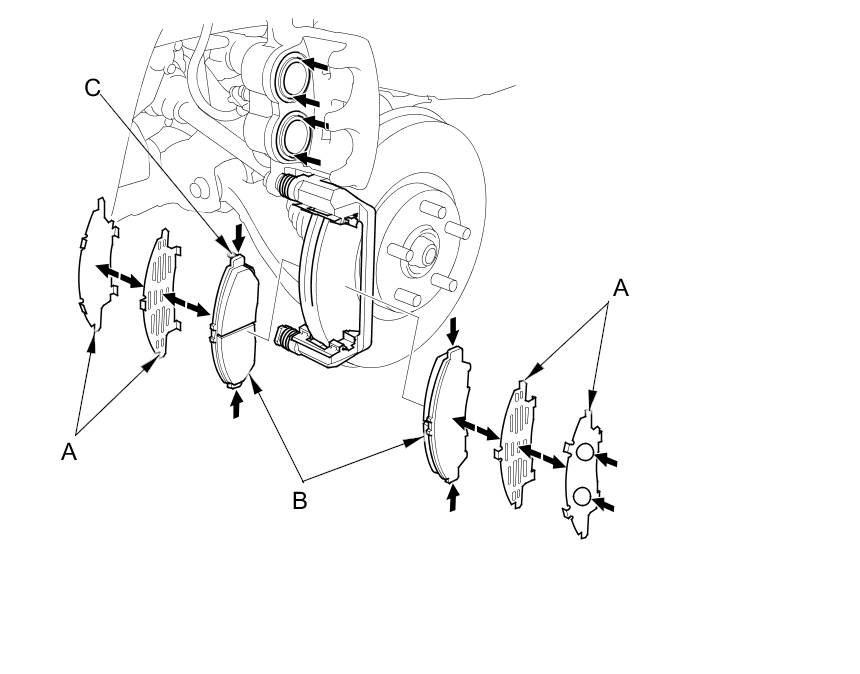 C

A

A

B