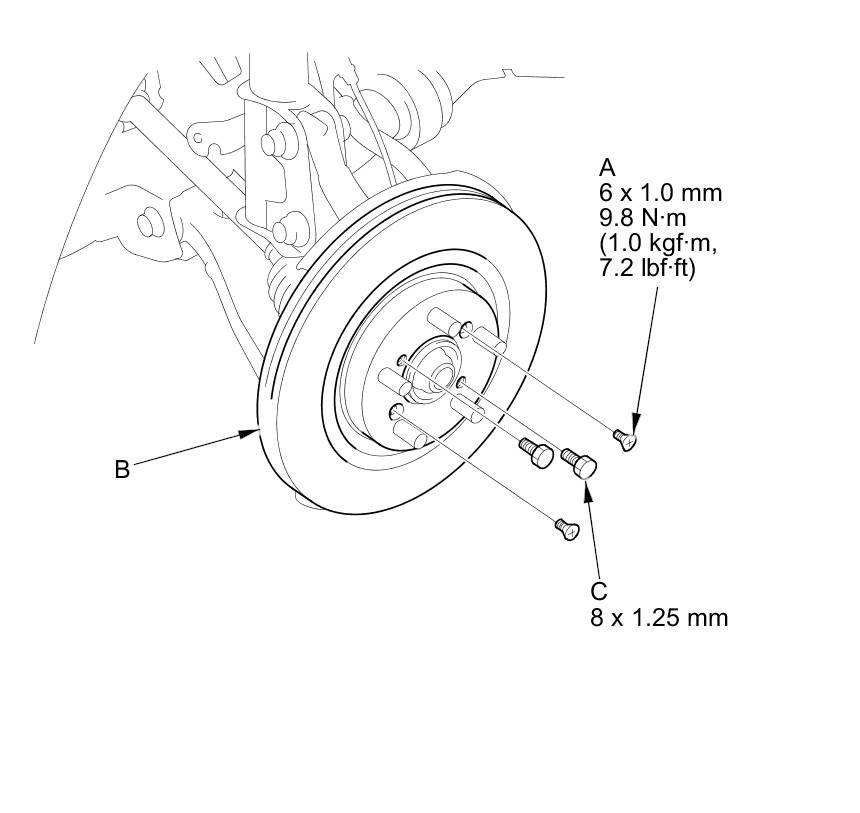 A
6 x 1.0 mm
9.8 N·m
(1.0 kgf·m,
7.2 lbf·ft)

B

C
8 x 1.25 mm