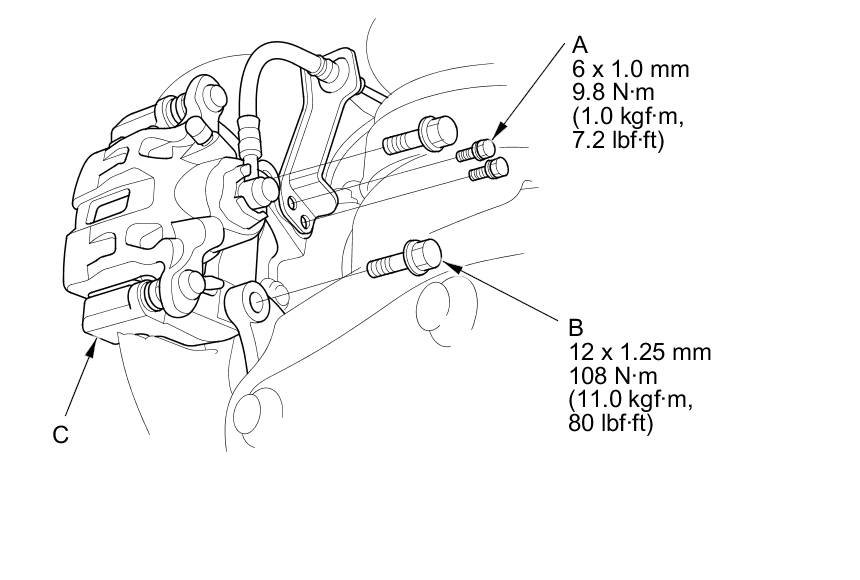 A
6 x 1.0 mm
9.8 N·m
(1.0 kgf·m,
7.2 lbf·ft)

B
12 x 1.25 mm
108 N·m
(11.0 kgf·m,
80 lbf·ft)

C