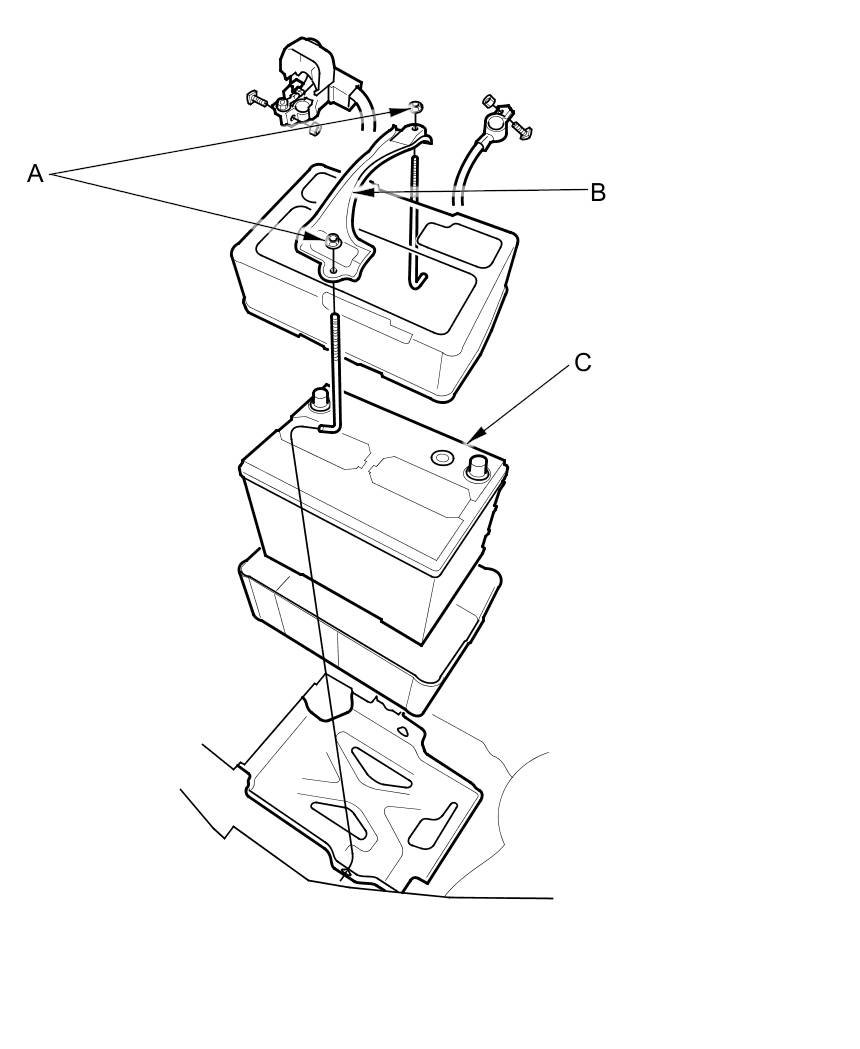 A
B
C