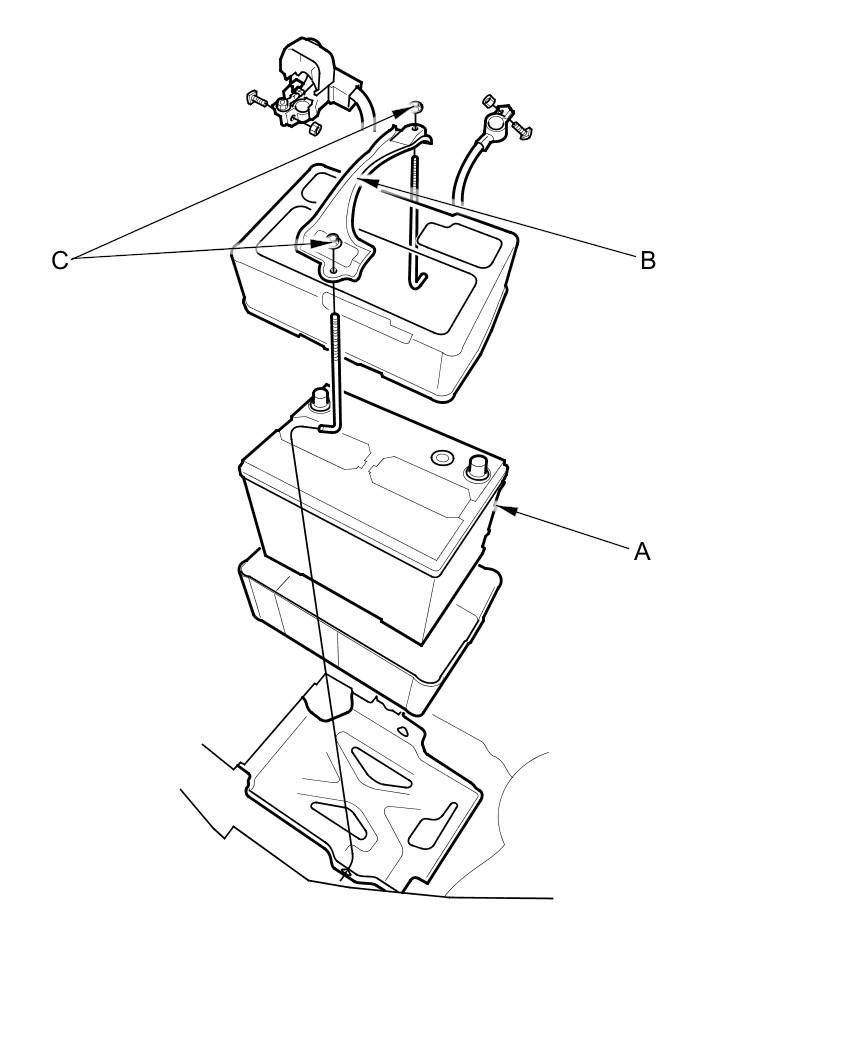 C
B
A