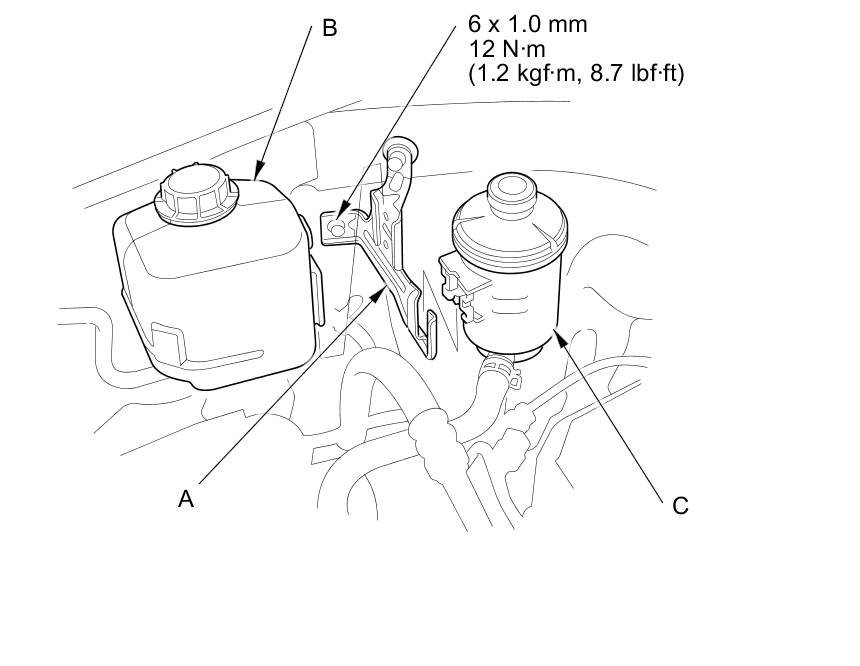 B

6 x 1.0 mm
12 N·m
(1.2 kgf·m, 8.7 lbf·ft)

A

C