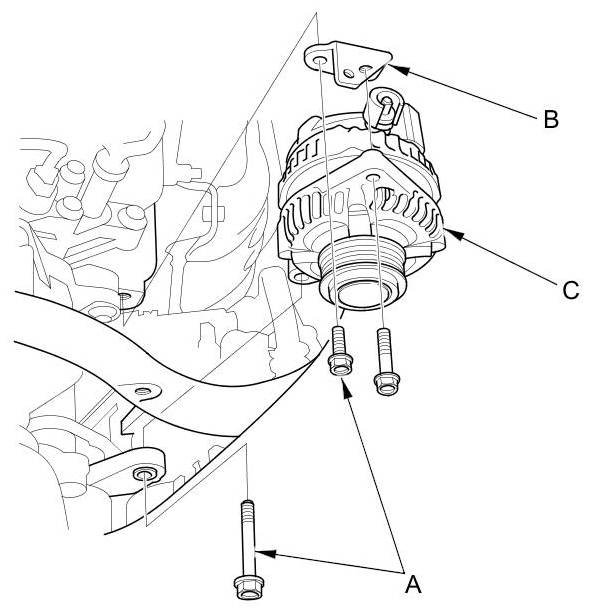 B
C
A