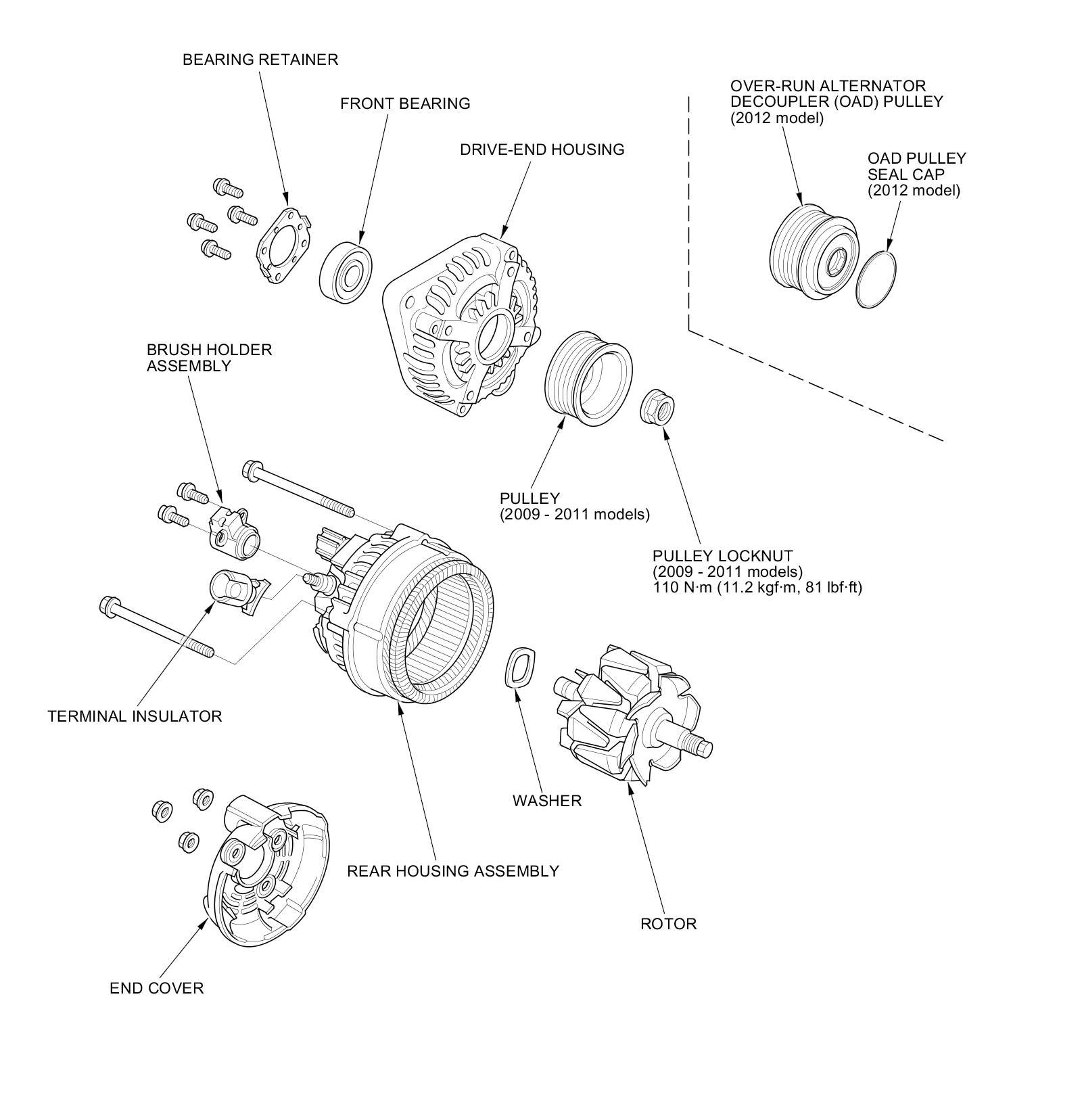 BEARING RETAINER

FRONT BEARING

DRIVE-END HOUSING

OVER-RUN ALTERNATOR DECOUPLER (OAD) PULLEY (2012 model)

OAD PULLEY SEAL CAP (2012 model)

BRUSH HOLDER ASSEMBLY

PULLEY (2009 - 2011 models)

PULLEY LOCKNUT (2009 - 2011 models) 110 N·m (11.2 kgf·m, 81 lbf·ft)

TERMINAL INSULATOR

WASHER

REAR HOUSING ASSEMBLY

ROTOR

END COVER