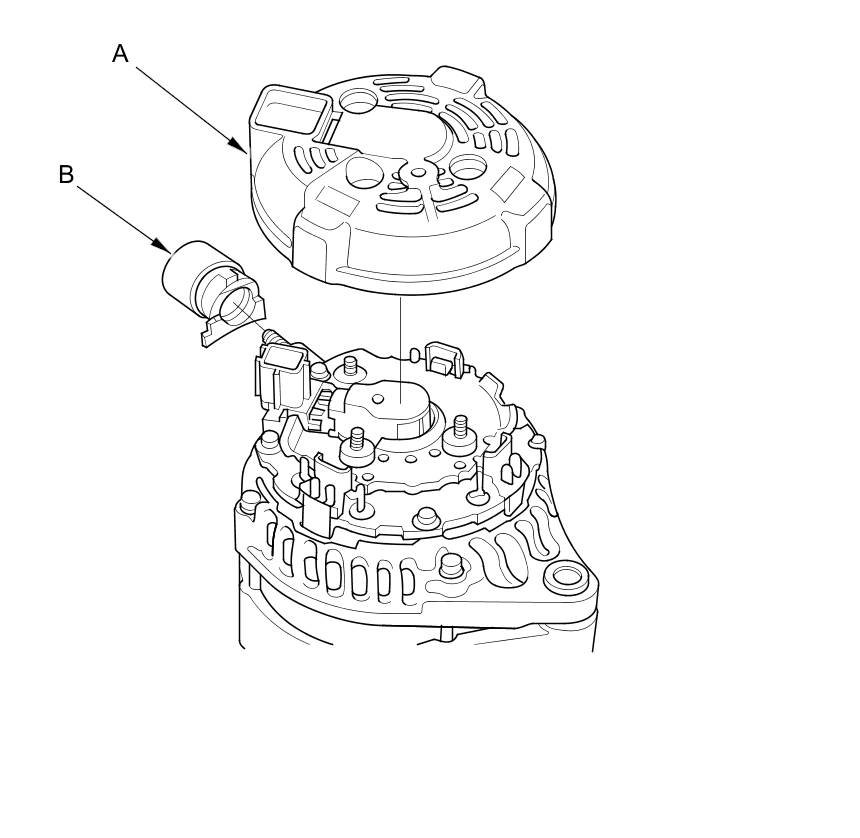 A

B