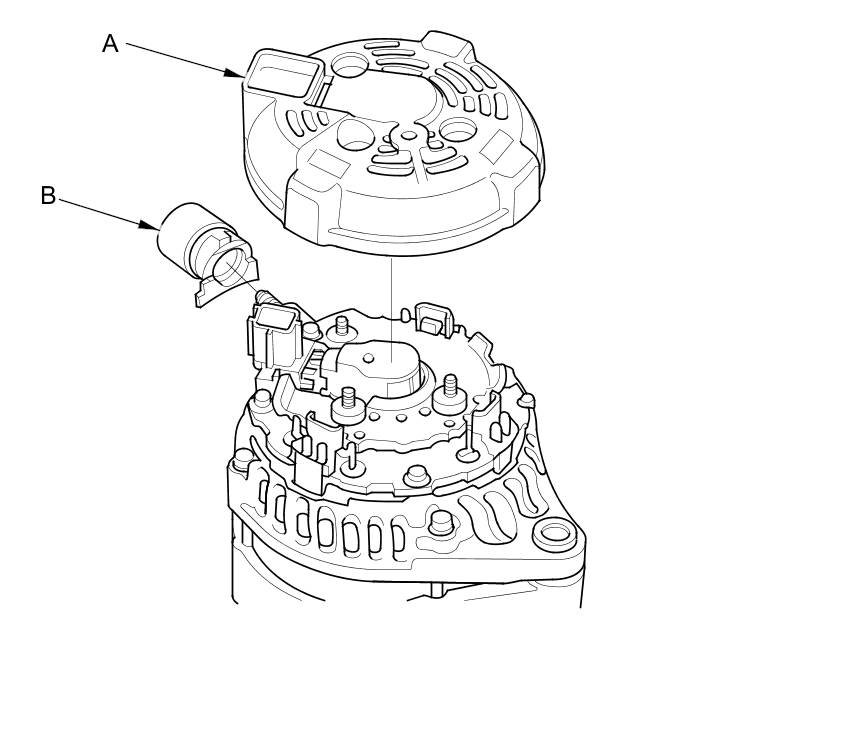 A

B