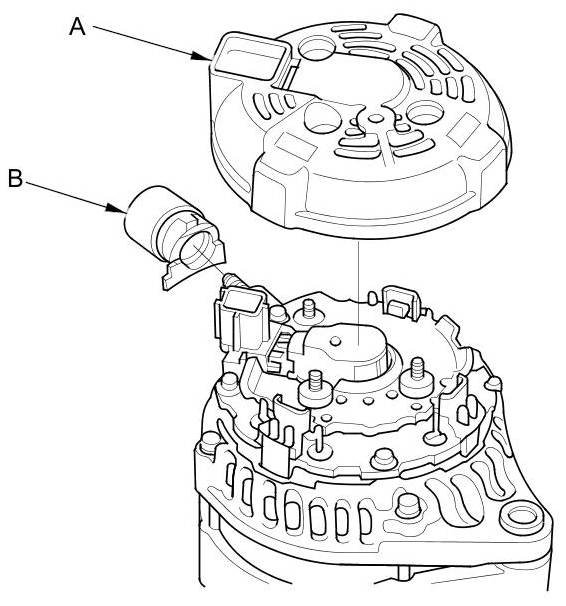 A

B