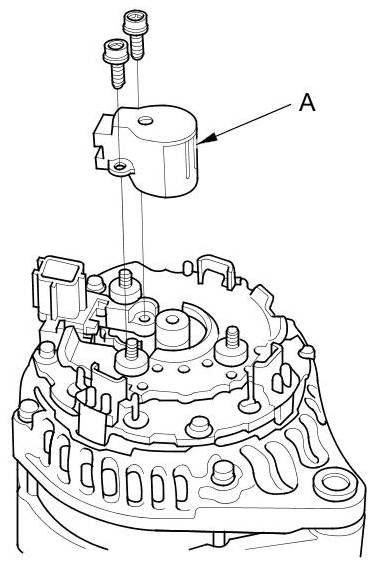 A