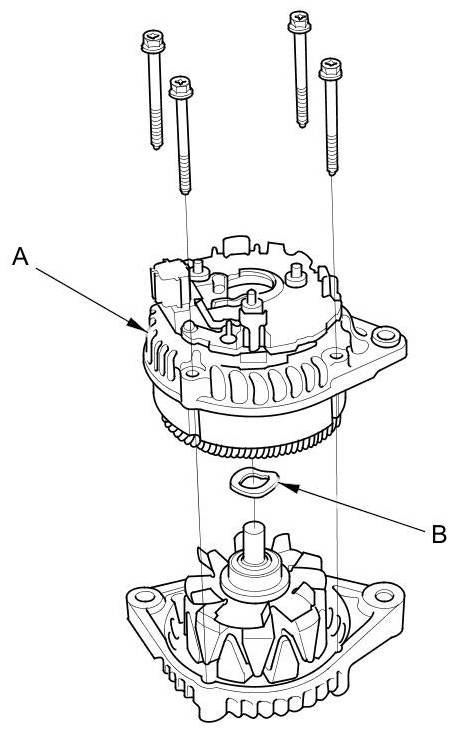 A

B