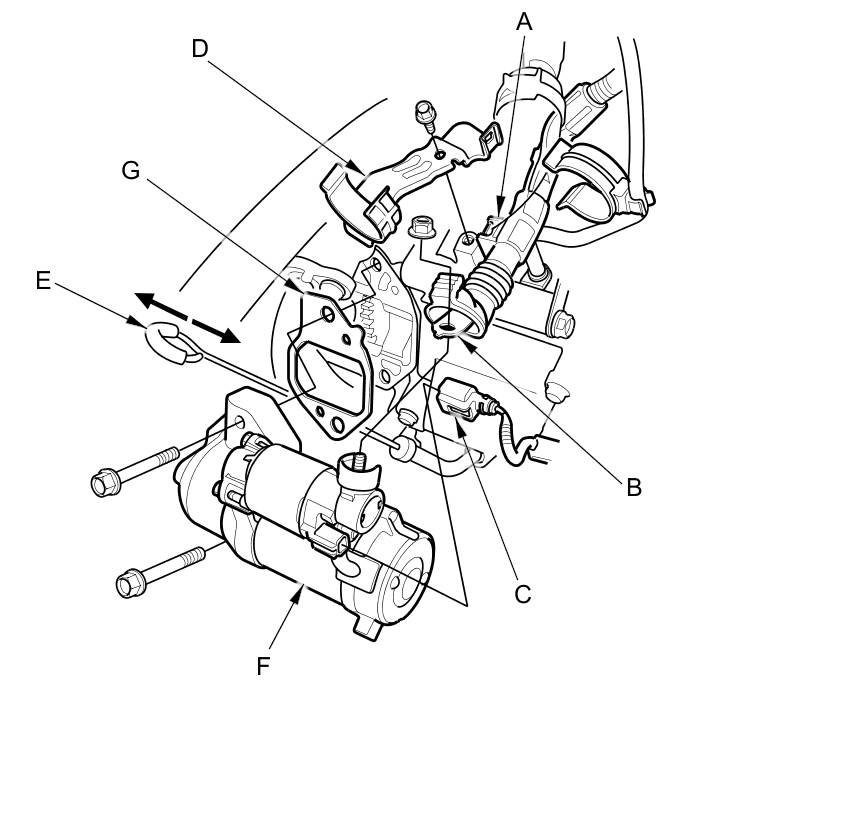 A
D
G
E
B
C
F