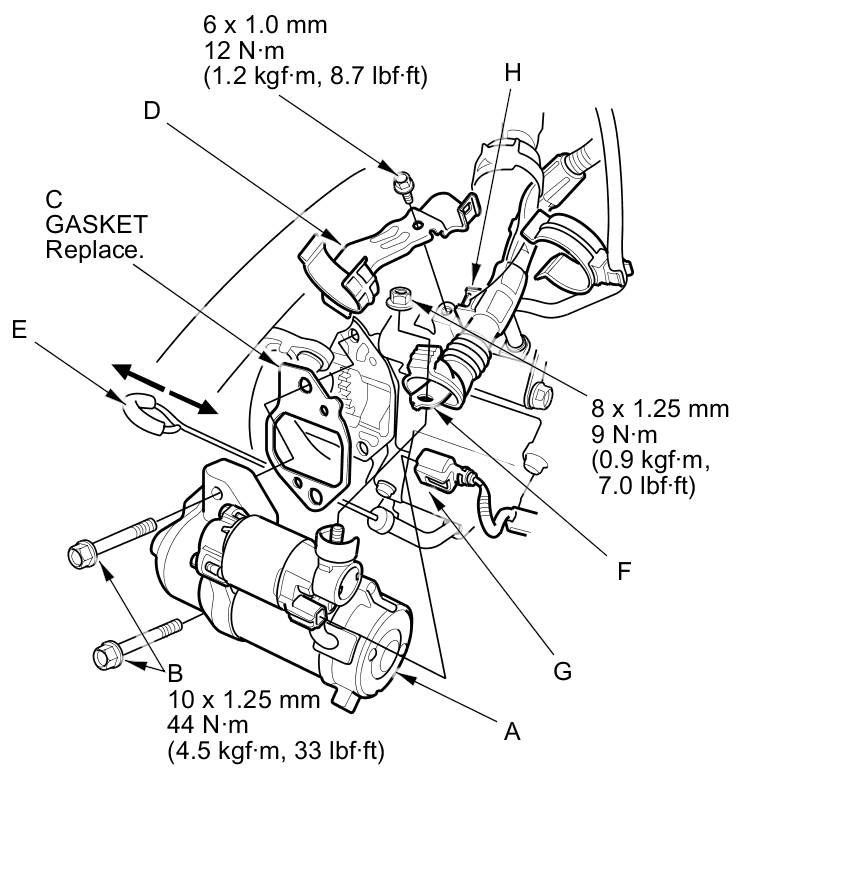 6 x 1.0 mm
12 N·m
(1.2 kgf·m, 8.7 lbf·ft)

H

D

C
GASKET
Replace.

E

8 x 1.25 mm
9 N·m
(0.9 kgf·m,
7.0 lbf·ft)

F

G

B
10 x 1.25 mm
44 N·m
(4.5 kgf·m, 33 lbf·ft)

A