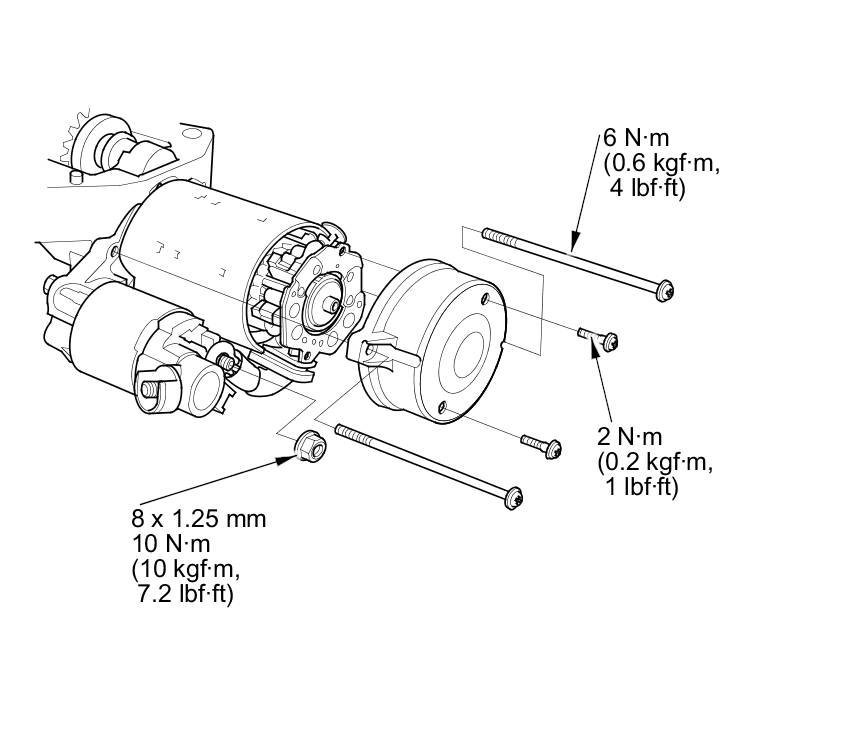 6 N·m
(0.6 kgf·m,
4 lbf·ft)

2 N·m
(0.2 kgf·m,
1 lbf·ft)

8 x 1.25 mm
10 N·m
(10 kgf·m,
7.2 lbf·ft)