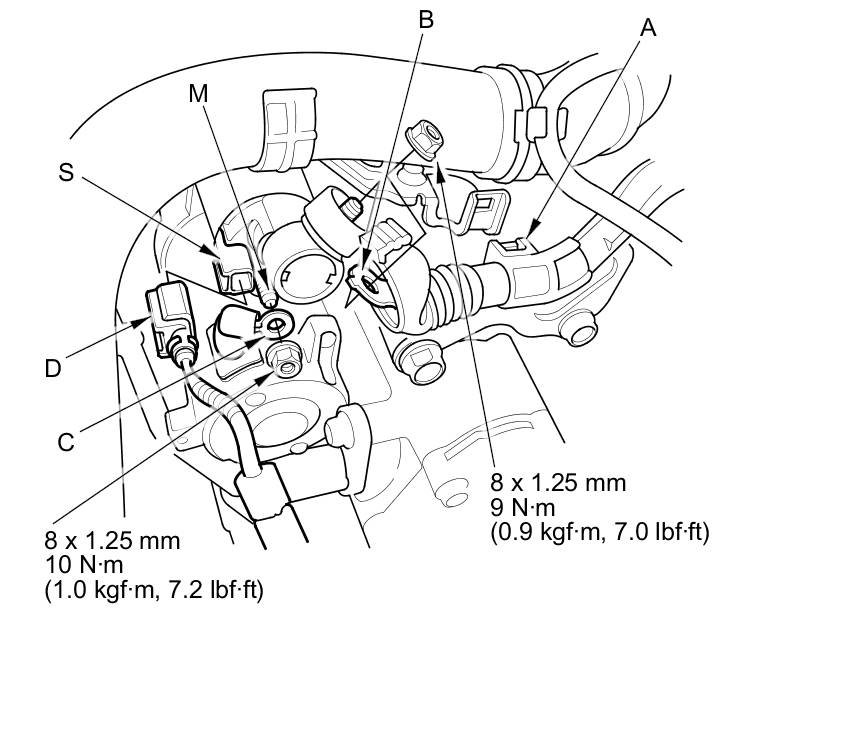 B

A

M

S

D

C

8 x 1.25 mm
9 N·m
(0.9 kgf·m, 7.0 lbf·ft)

8 x 1.25 mm
10 N·m
(1.0 kgf·m, 7.2 lbf·ft)