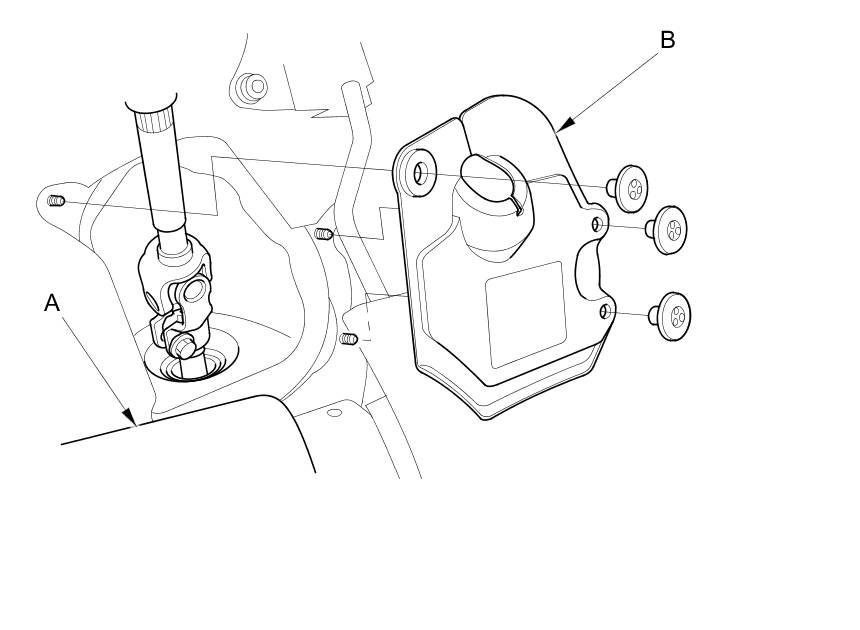 B

A