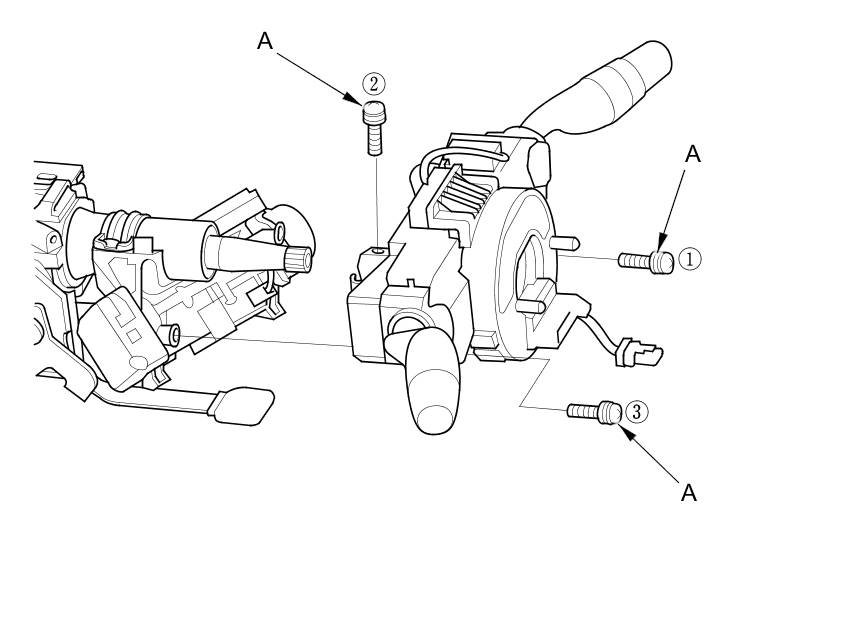 A
②
A
①
③
A