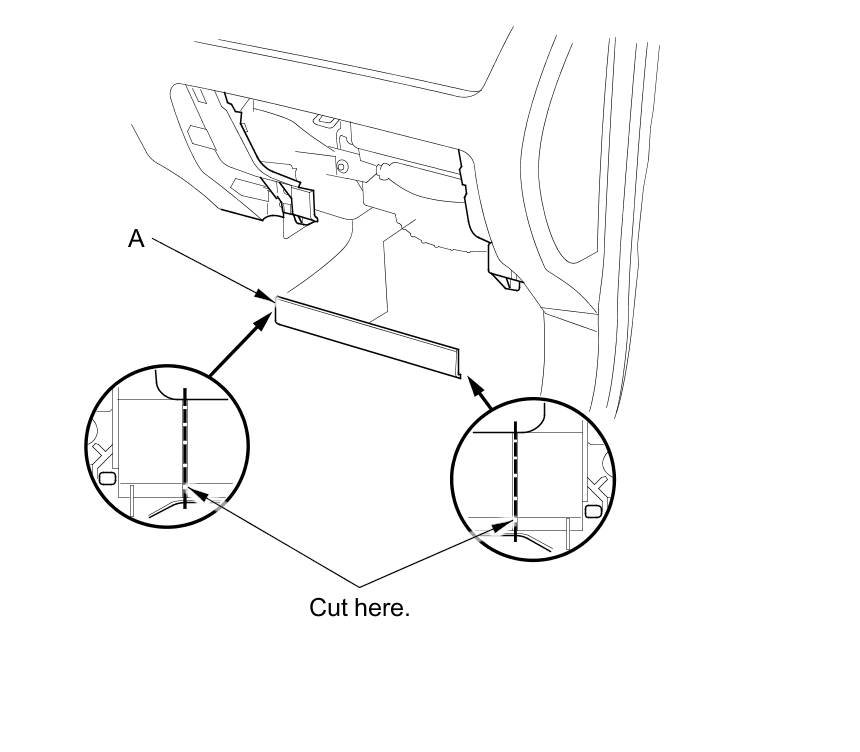 A

Cut here.